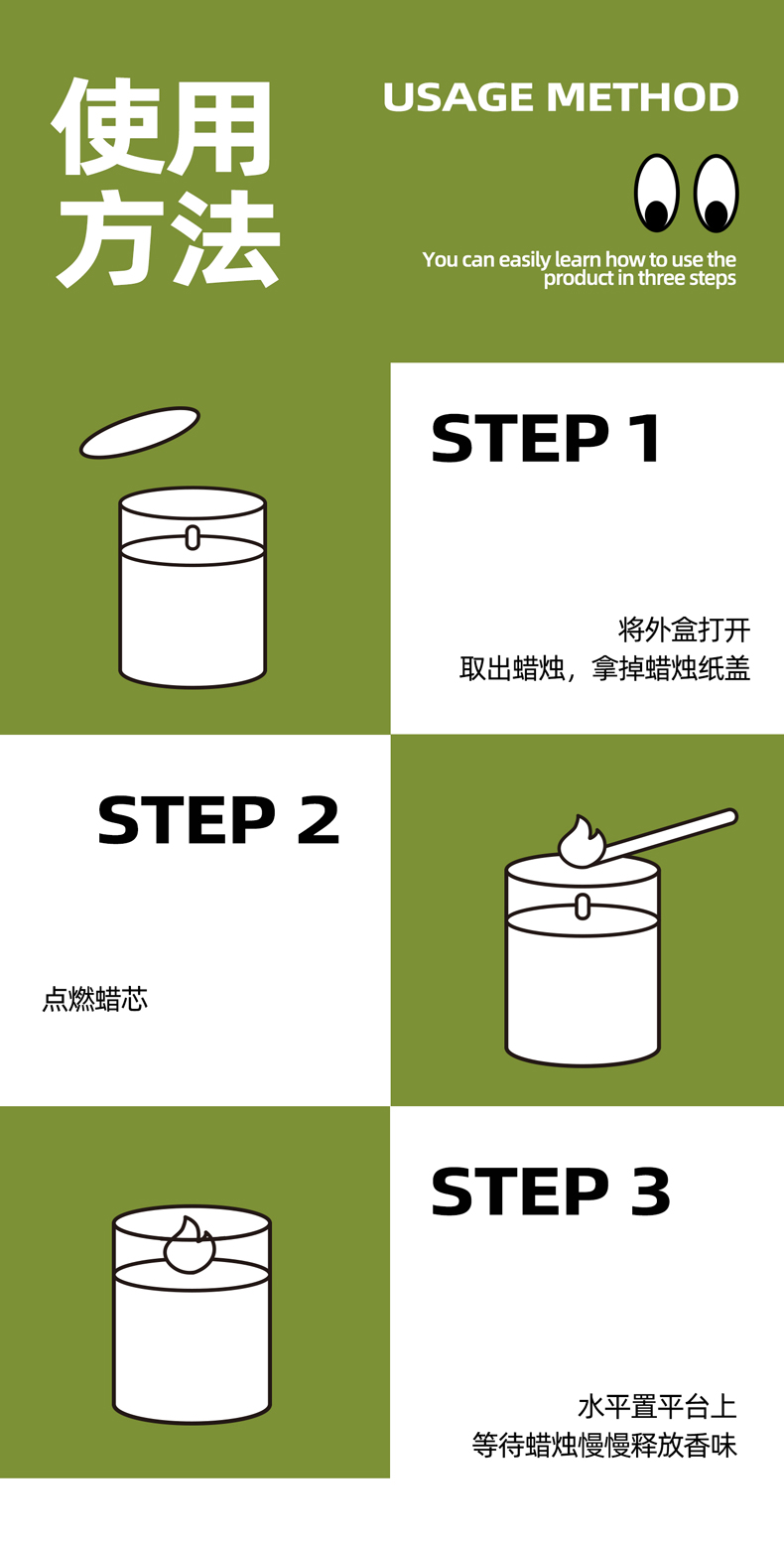 使用方法

USAGE METHOD

You can easily learn how to use the product in three steps

STEP 1

将外盒打开
取出蜡烛，拿掉蜡烛纸盖

STEP 2

点燃蜡芯

STEP 3

水平置平台上
等待蜡烛慢慢释放香味