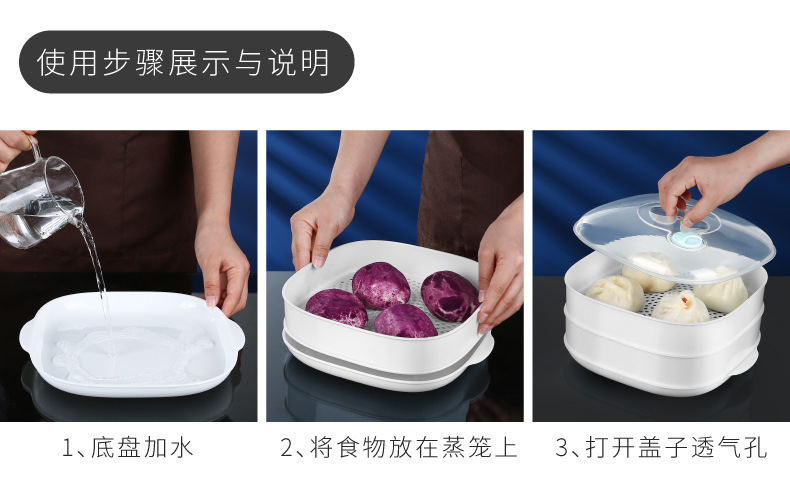 使用步骤展示与说明

1、底盘加水

2、将食物放在蒸笼上

3、打开盖子透气孔