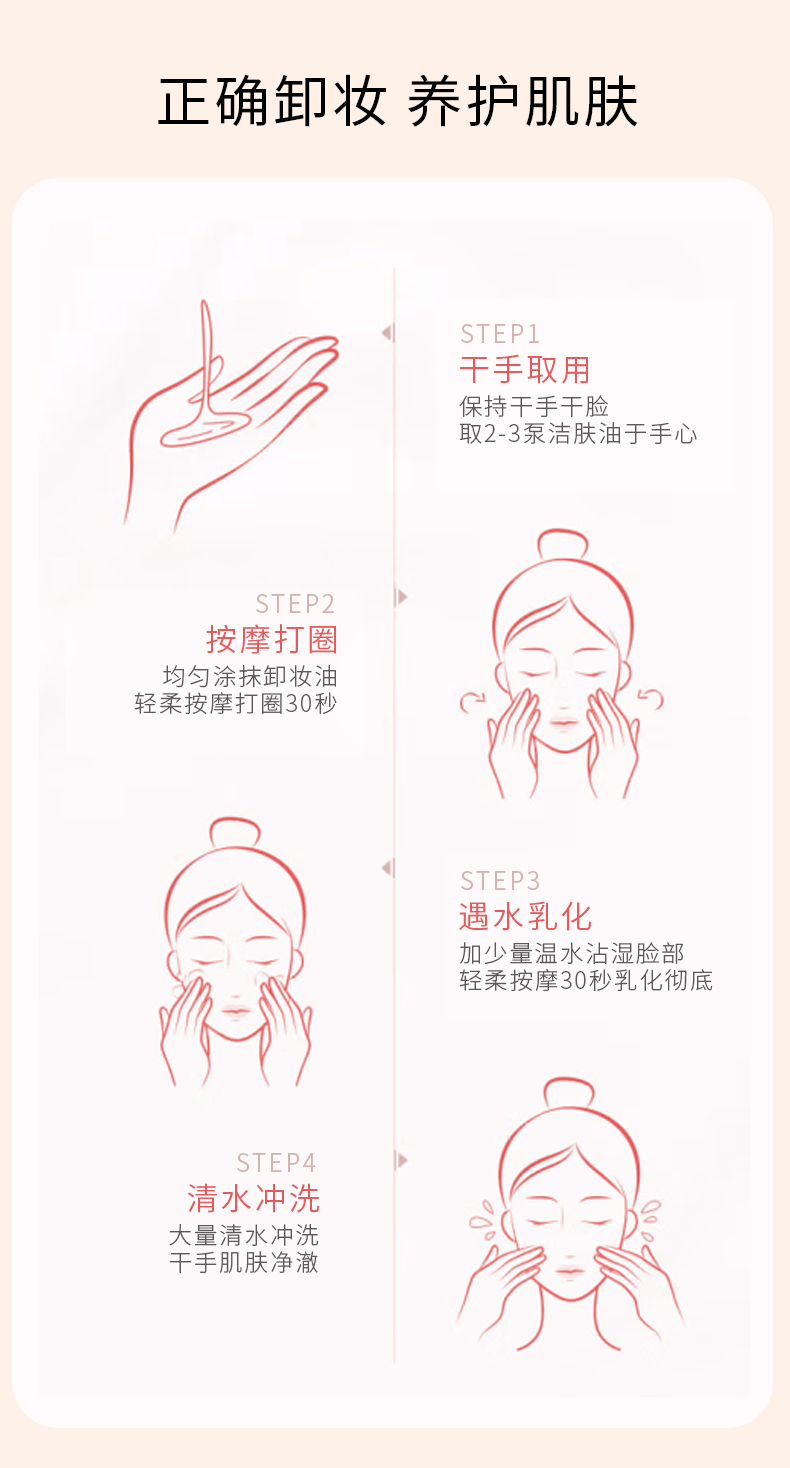 正确卸妆 养护肌肤

STEP1
干手取用
保持干手干脸
取2-3泵洁肤油于手心

STEP2
按摩打圈
均匀涂抹卸妆油
轻柔按摩打圈30秒

STEP3
遇水乳化
加少量温水沾湿脸部
轻柔按摩30秒乳化彻底

STEP4
清水冲洗
大量清水冲洗
干手肌肤净澈