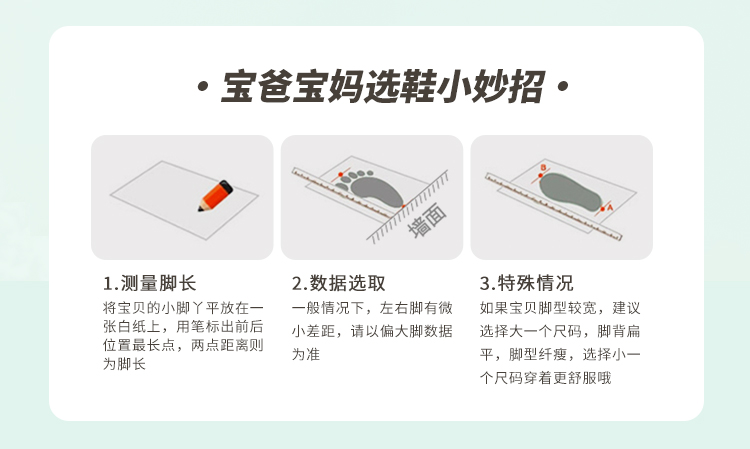 • 宝爸宝妈选鞋小妙招 •

墙面

B

A

1.测量脚长
将宝贝的小脚丫平放在一张白纸上，用笔标出前后位置最长点，两点距离则为脚长

2.数据选取
一般情况下，左右脚有微小差距，请以偏大脚数据为准

3.特殊情况
如果宝贝脚型较宽，建议选择大一个尺码，脚背扁平，脚型纤瘦，选择小一个尺码穿着更舒服哦