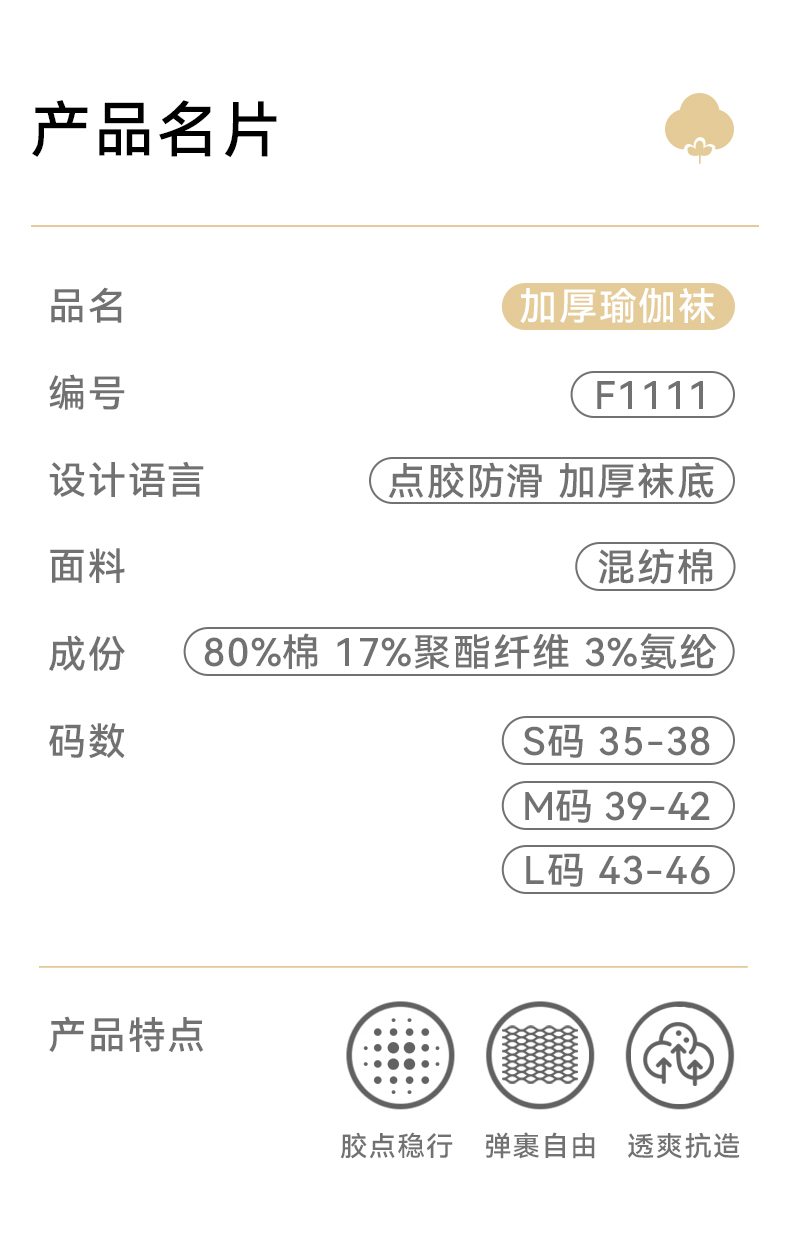 产品名片

品名
加厚瑜伽袜

编号
F1111

设计语言
点胶防滑 加厚袜底

面料
混纺棉

成份
80%棉 17%聚酯纤维 3%氨纶

码数
S码 35-38
M码 39-42
L码 43-46

产品特点

胶点稳行 弹裹自由 透爽抗造