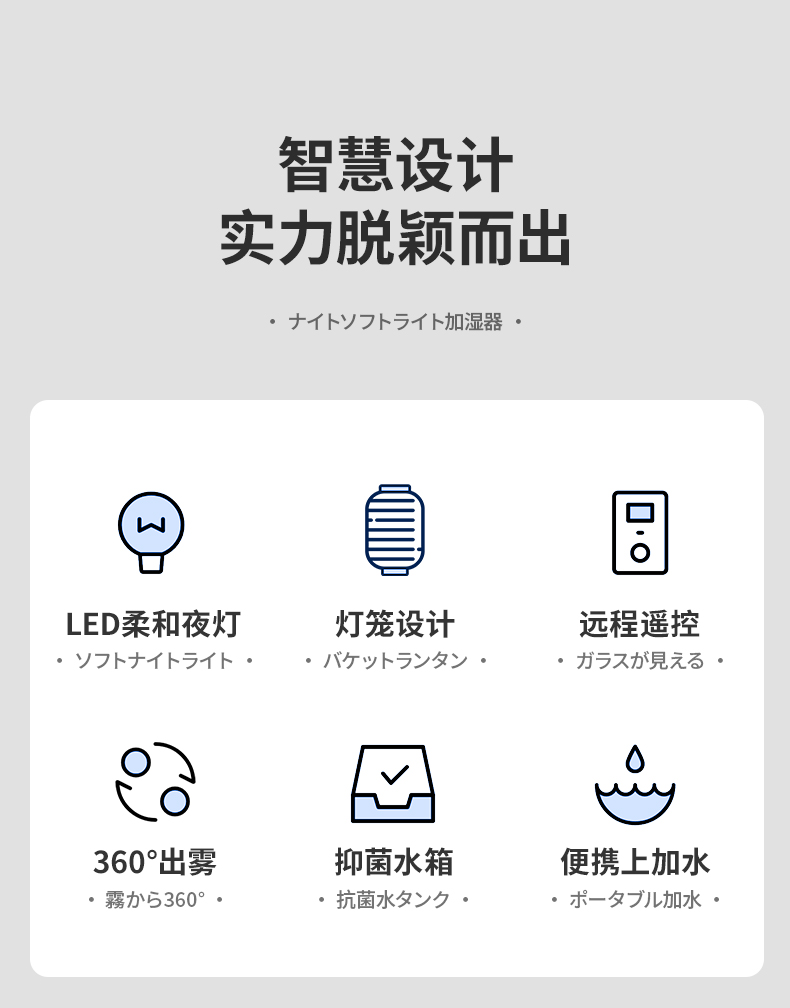 智慧设计
实力脱颖而出

• ナイトソフトライト加湿器 •

LED柔和夜灯
• ソフトナイトライト •

灯笼设计
• バケットランタン •

远程遥控
• ガラスが見える •

360°出雾
• 霧から360° •

抑菌水箱
• 抗菌水タンク •

便携上加水
• ポータブル加水 •