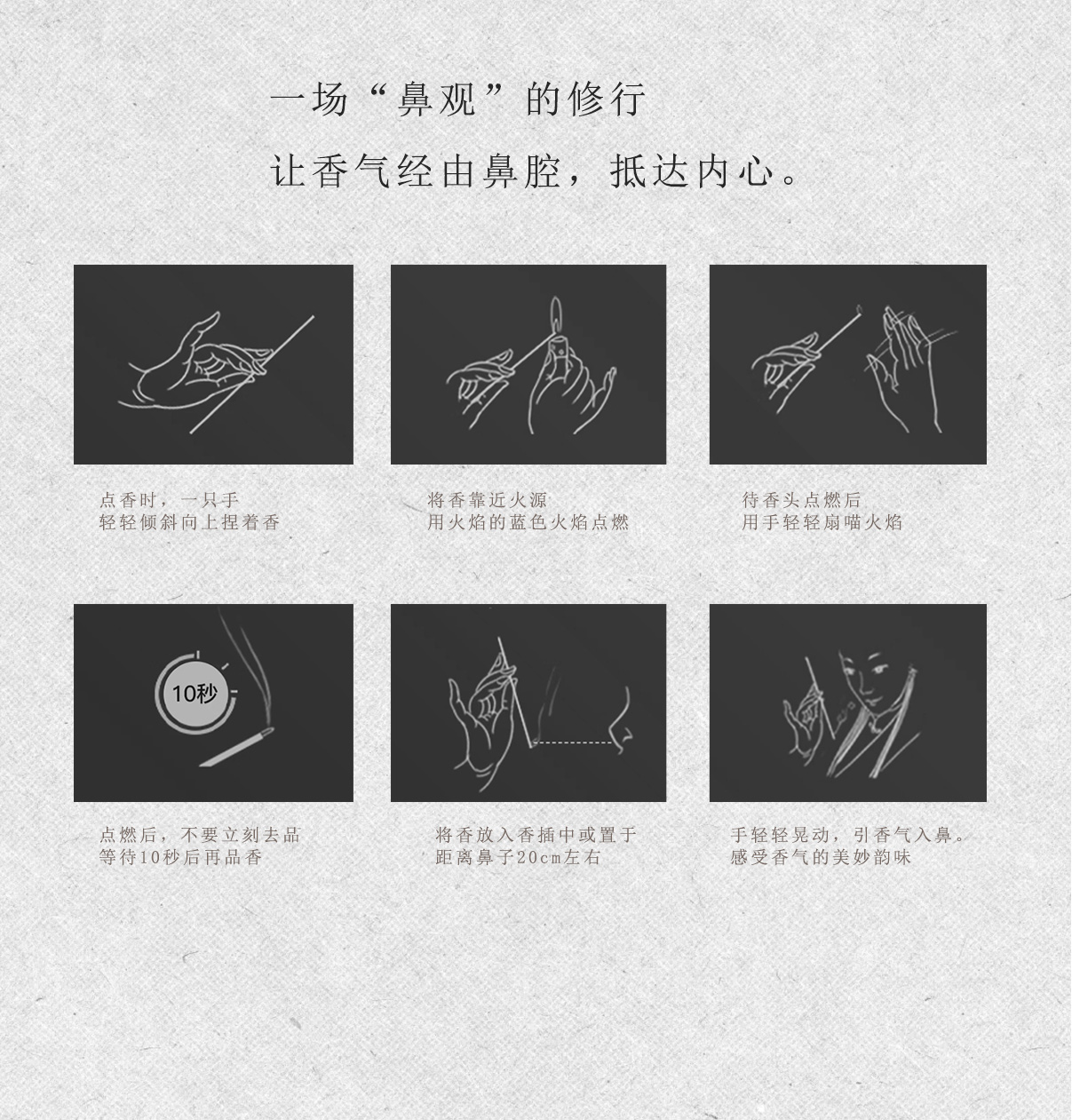 一场“鼻观”的修行

让香气经由鼻腔，抵达内心。

点香时，一只手
轻轻倾斜向上捏着香

将香靠近火源
用火焰的蓝色火焰点燃

待香头点燃后
用手轻轻扇喵火焰

10秒

点燃后，不要立刻去品
等待10秒后再品香

将香放入香插中或置于
距离鼻子20cm左右

手轻轻晃动，引香气入鼻。
感受香气的美妙韵味