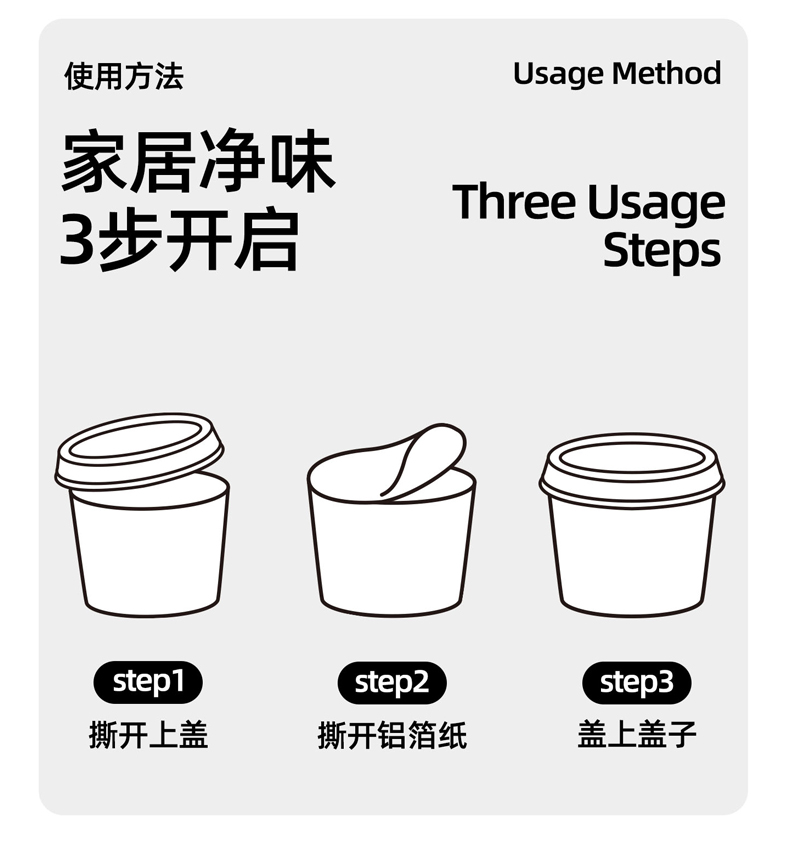 使用方法

Usage Method

家居净味
3步开启

Three Usage Steps

step1
撕开上盖

step2
撕开铝箔纸

step3
盖上盖子