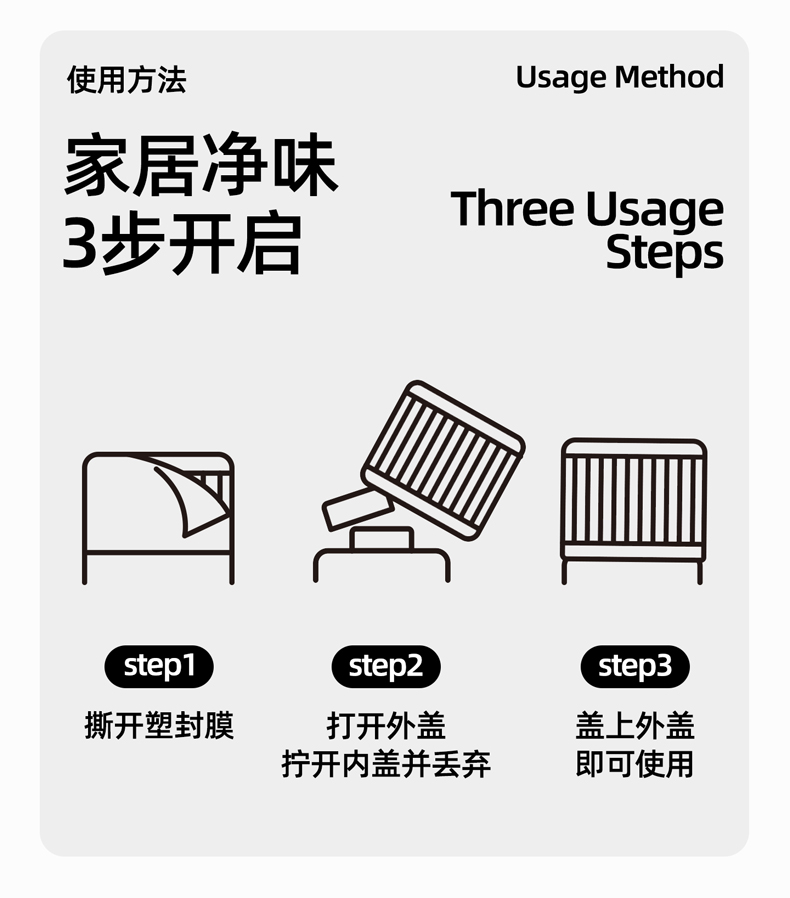 使用方法

Usage Method

家居净味
3步开启

Three Usage Steps

step1
撕开塑封膜

step2
打开外盖
拧开内盖并丢弃

step3
盖上外盖
即可使用