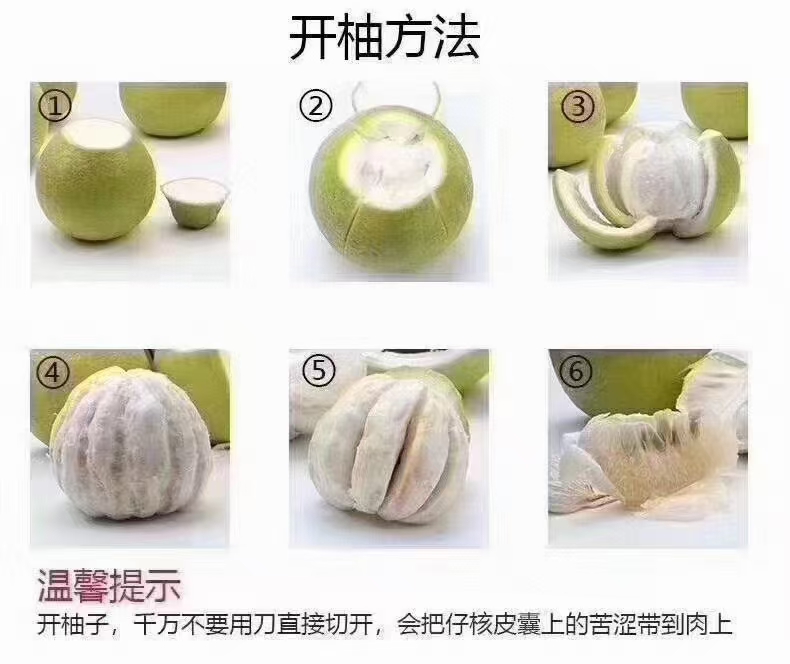 开柚方法

①

②

③

④

⑤

⑥

温馨提示
开柚子，千万不要用刀直接切开，会把仔核皮囊上的苦涩带到肉上