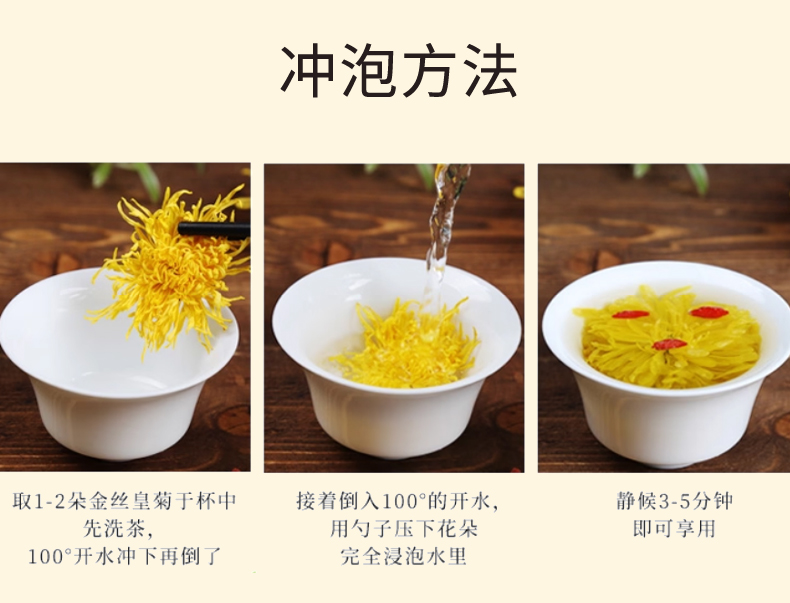 冲泡方法

取1-2朵金丝皇菊于杯中
先洗茶，
100°开水冲下再倒了

接着倒入100°的开水，
用勺子压下花朵
完全浸泡水里

静候3-5分钟
即可享用