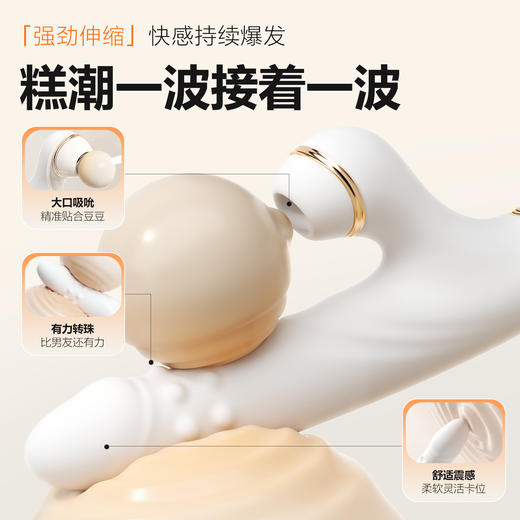 「强劲伸缩」快感持续爆发

糕潮一波接着一波

大口吸吮
精准贴合豆豆

有力转珠
比男友还有力

舒适震感
柔软灵活卡位