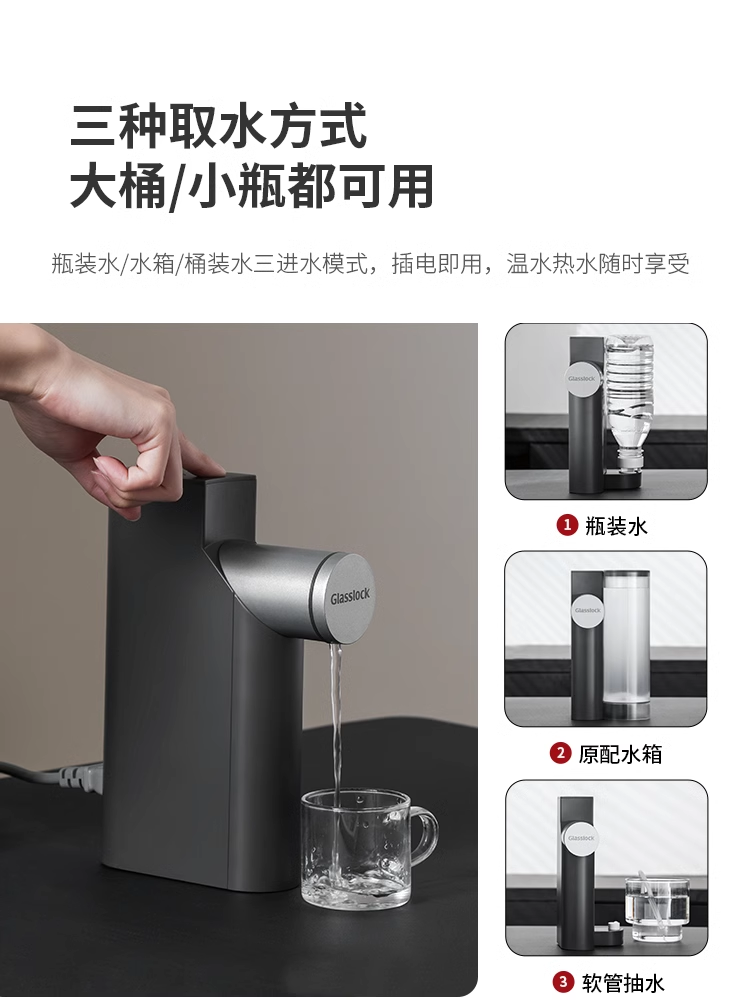 三种取水方式
大桶/小瓶都可用

瓶装水/水箱/桶装水三进水模式，插电即用，温水热水随时享受

Glasslock

Glasslock

① 瓶装水

Glasslock

② 原配水箱

Glasslock

③ 软管抽水