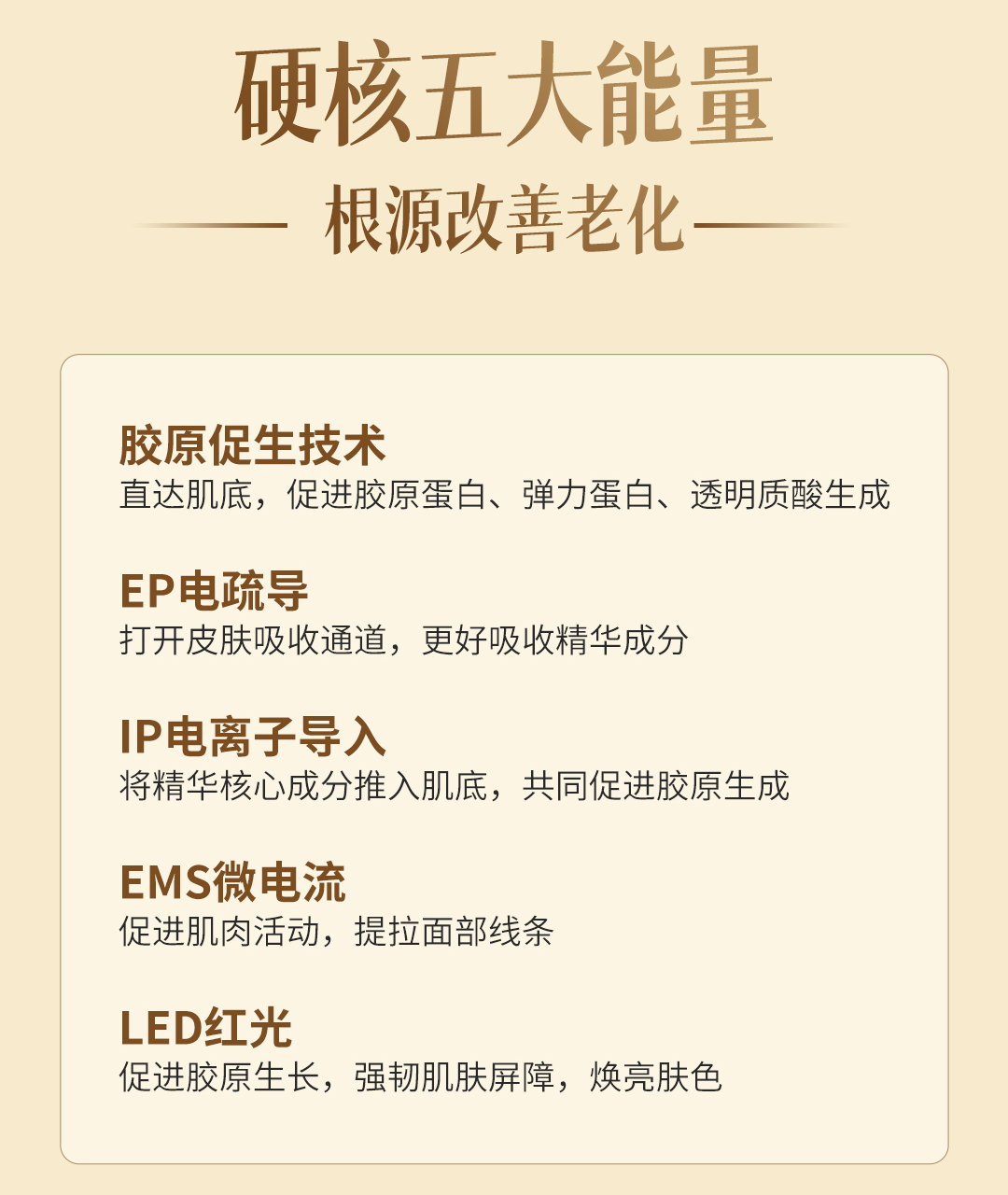 硬核五大能量

根源改善老化

胶原促生技术
直达肌底，促进胶原蛋白、弹力蛋白、透明质酸生成

EP电疏导
打开皮肤吸收通道，更好吸收精华成分

IP电离子导入
将精华核心成分推入肌底，共同促进胶原生成

EMS微电流
促进肌肉活动，提拉面部线条

LED红光
促进胶原生长，强韧肌肤屏障，焕亮肤色