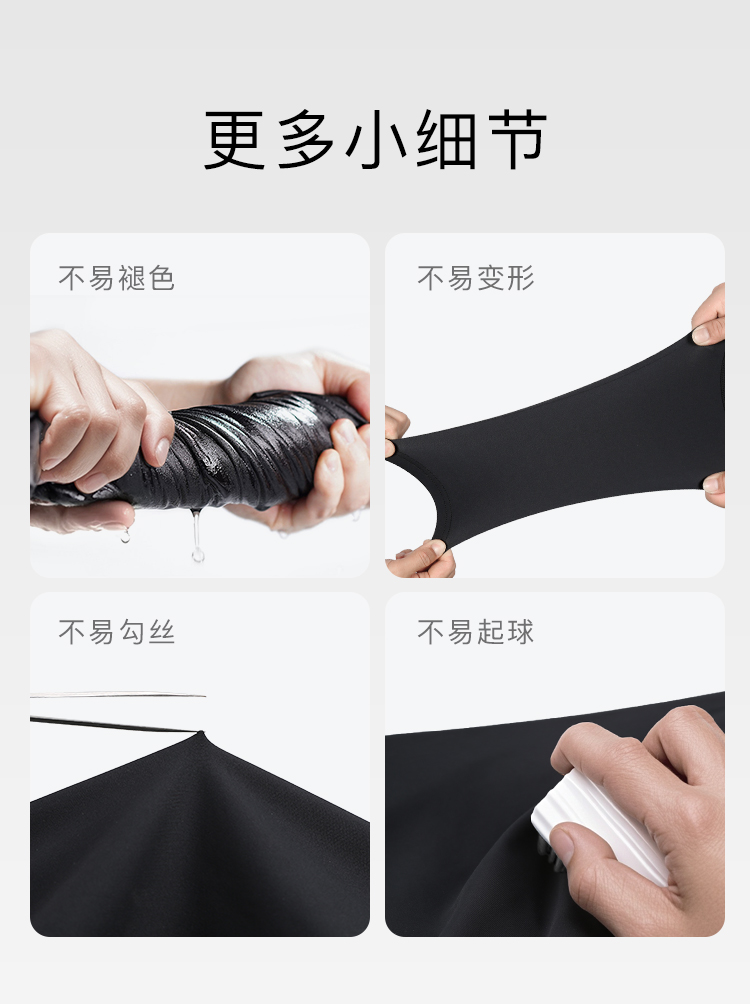 更多小细节

不易褪色

不易变形

不易勾丝

不易起球