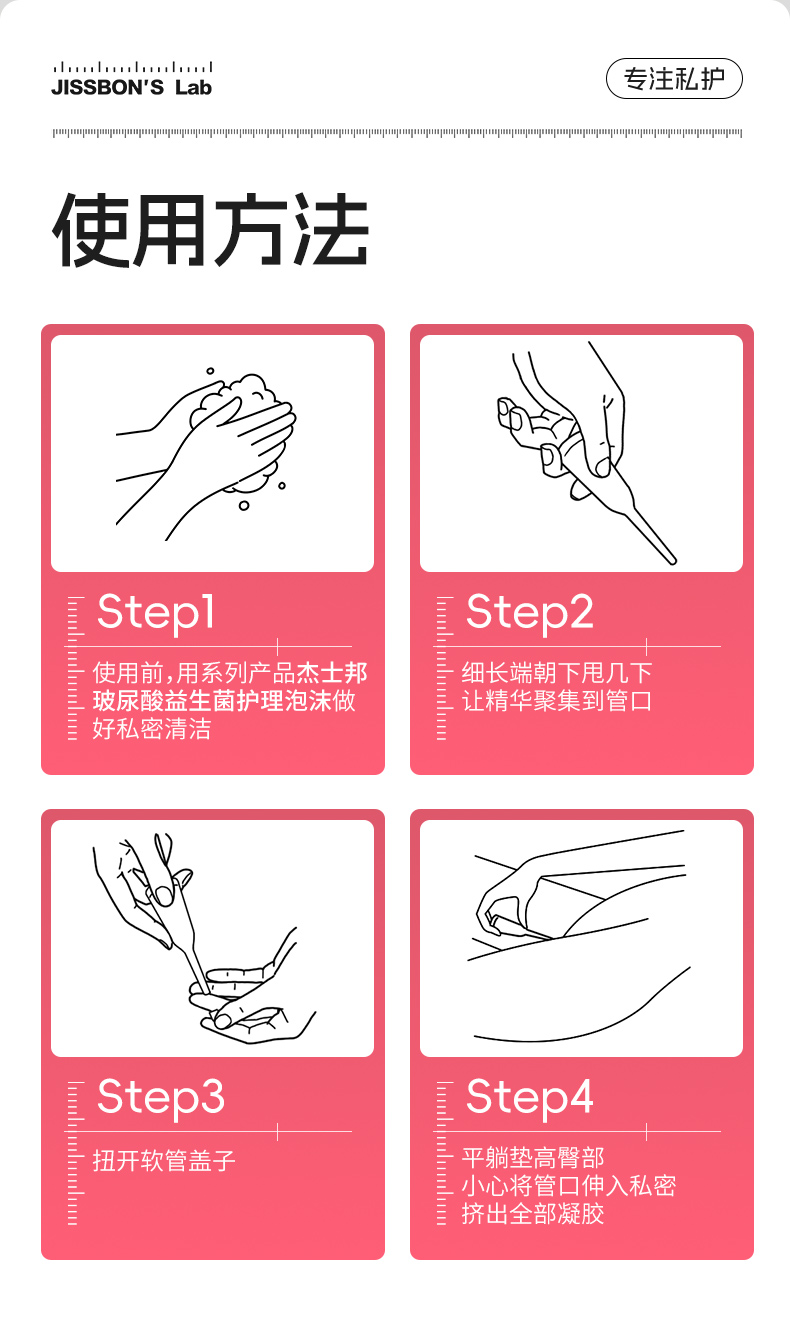 JISSBON'S Lab

专注私护

使用方法

Step1

使用前，用系列产品杰士邦玻尿酸益生菌护理泡沫做好私密清洁

Step2

细长端朝下甩几下
让精华聚集到管口

Step3

扭开软管盖子

Step4

平躺垫高臀部
小心将管口伸入私密
挤出全部凝胶