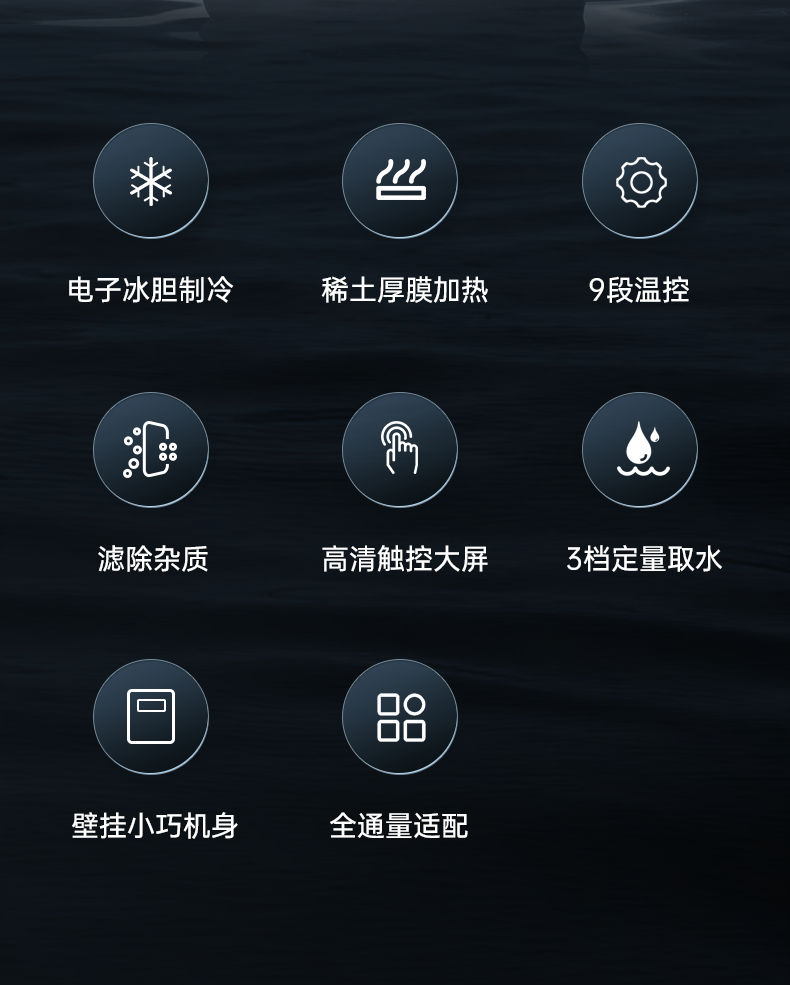 电子冰胆制冷

稀土厚膜加热

9段温控

滤除杂质

高清触控大屏

3档定量取水

壁挂小巧机身

全通量适配