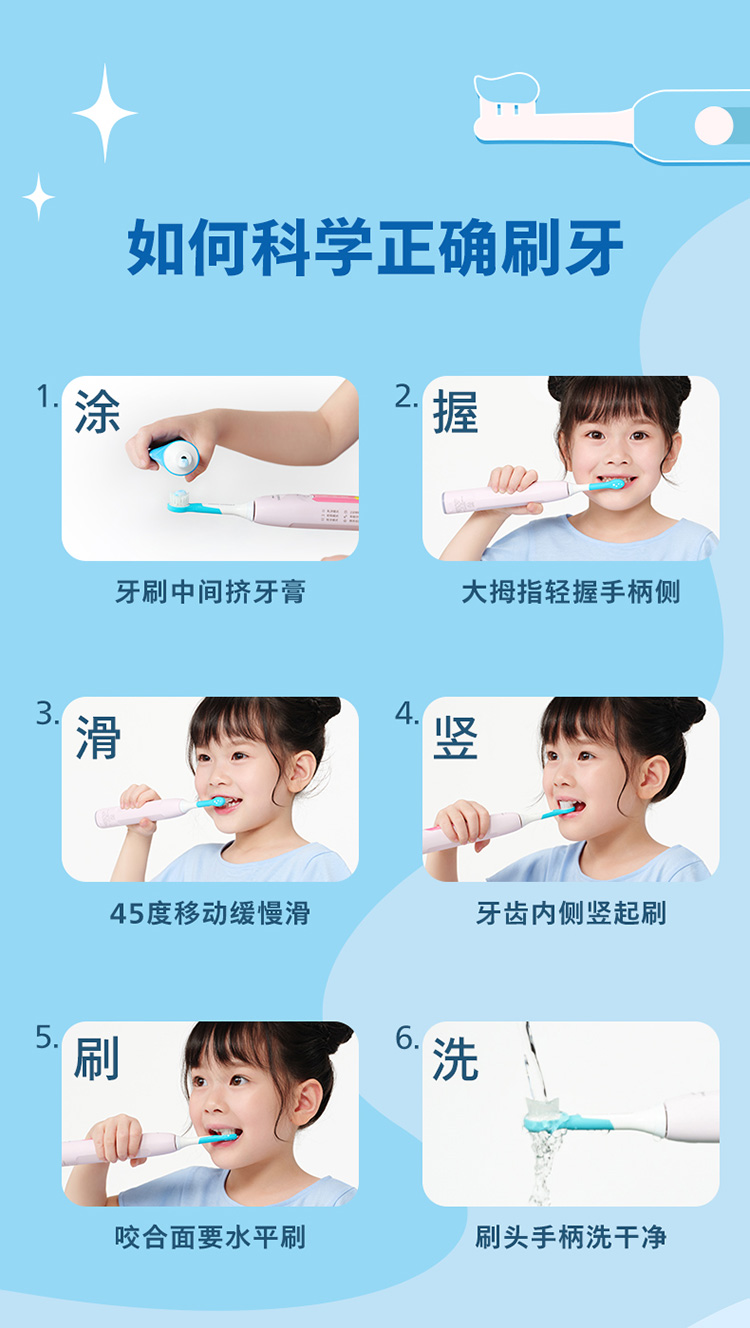 如何科学正确刷牙

1. 涂
牙刷中间挤牙膏

2. 握
大拇指轻握手柄侧

3. 滑
45度移动缓慢滑

4. 竖
牙齿内侧竖起刷

5. 刷
咬合面要水平刷

6. 洗
刷头手柄洗干净