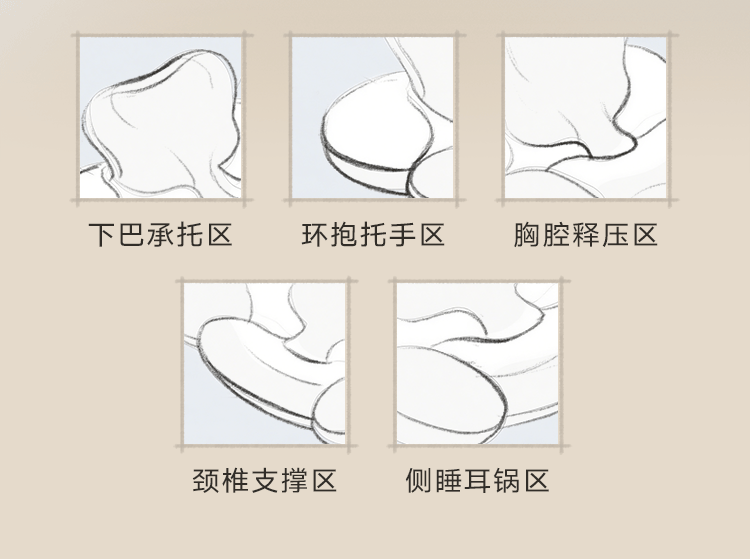 下巴承托区

环抱托手区

胸腔释压区

颈椎支撑区

侧睡耳锅区