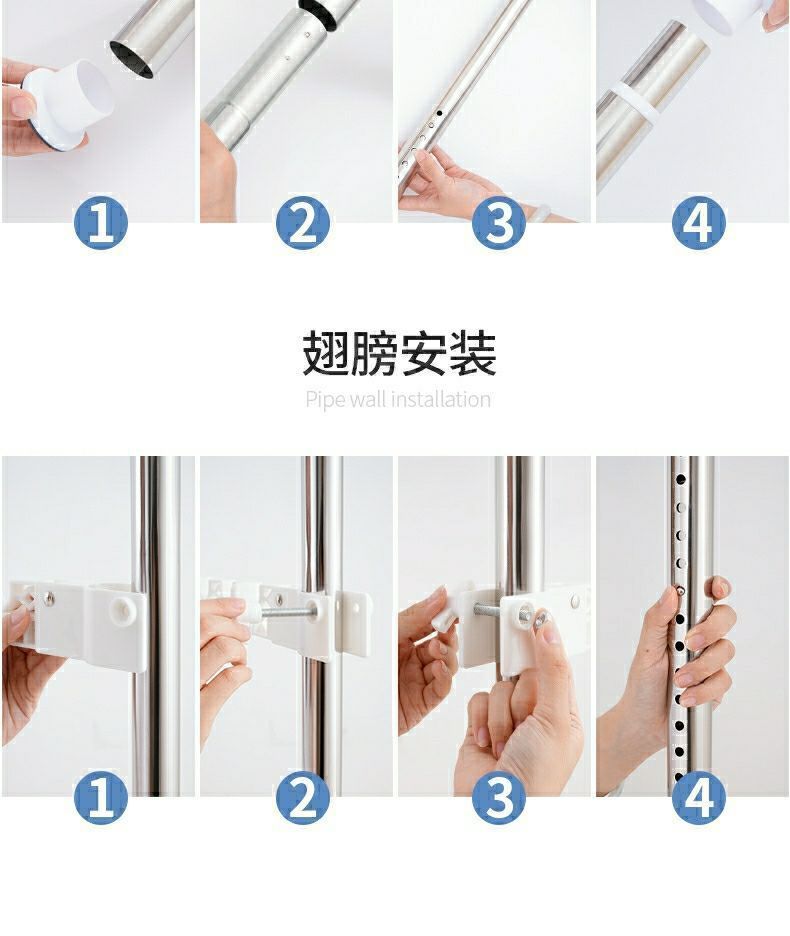 1
2
3
4

翅膀安装
Pipe wall installation

1
2
3
4