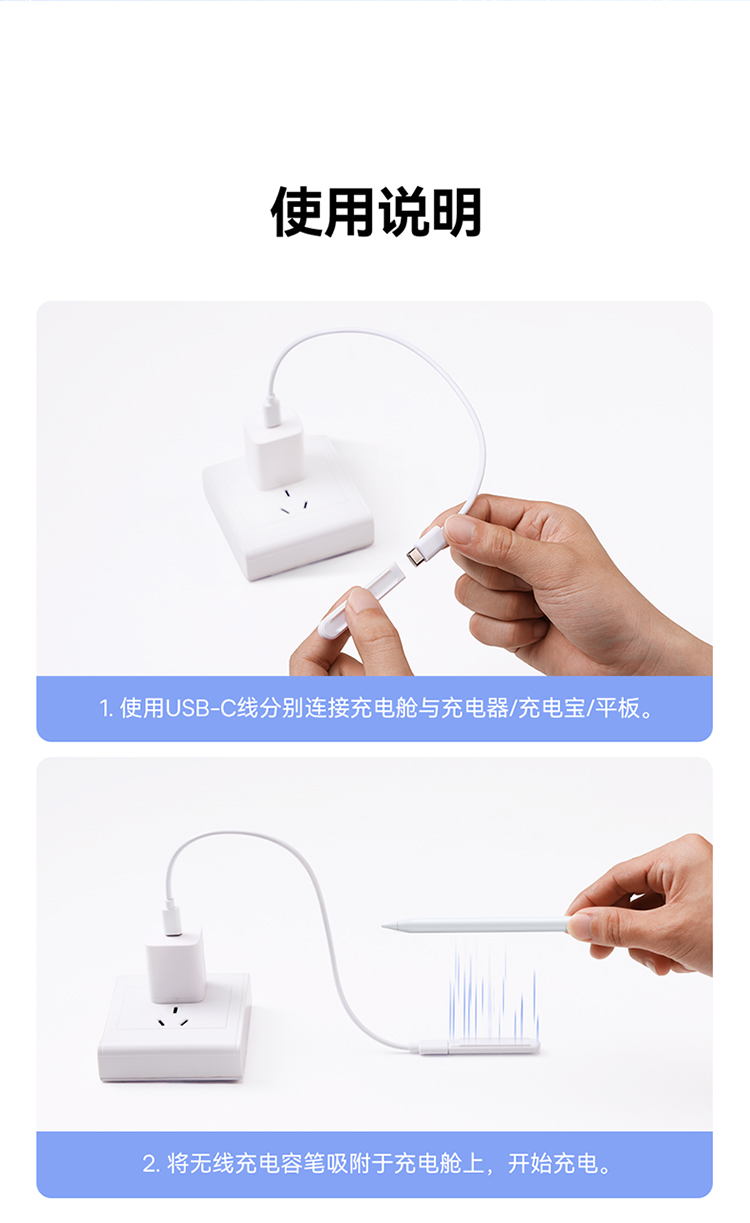 使用说明

1. 使用USB-C线分别连接充电舱与充电器/充电宝/平板。

2. 将无线充电容笔吸附于充电舱上，开始充电。