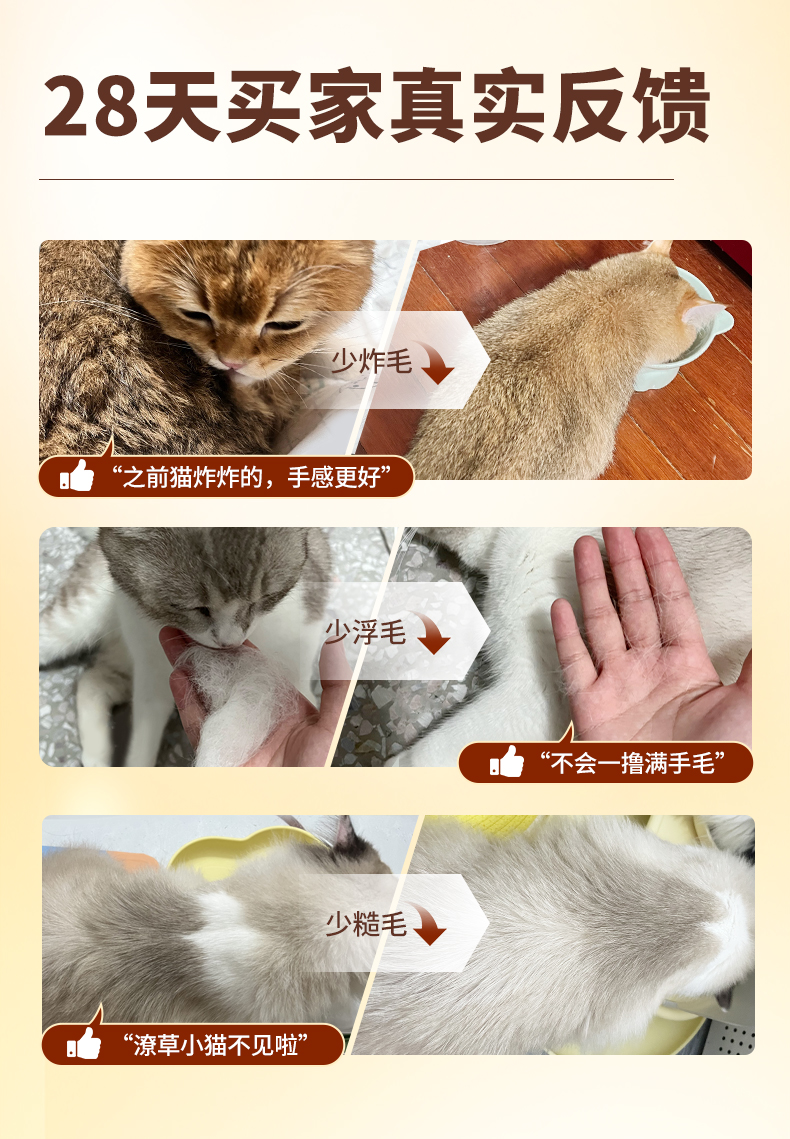 28天买家真实反馈

少炸毛

“之前猫炸炸的，手感更好”

少浮毛

“不会一撸满手毛”

少糙毛

“潦草小猫不见啦”