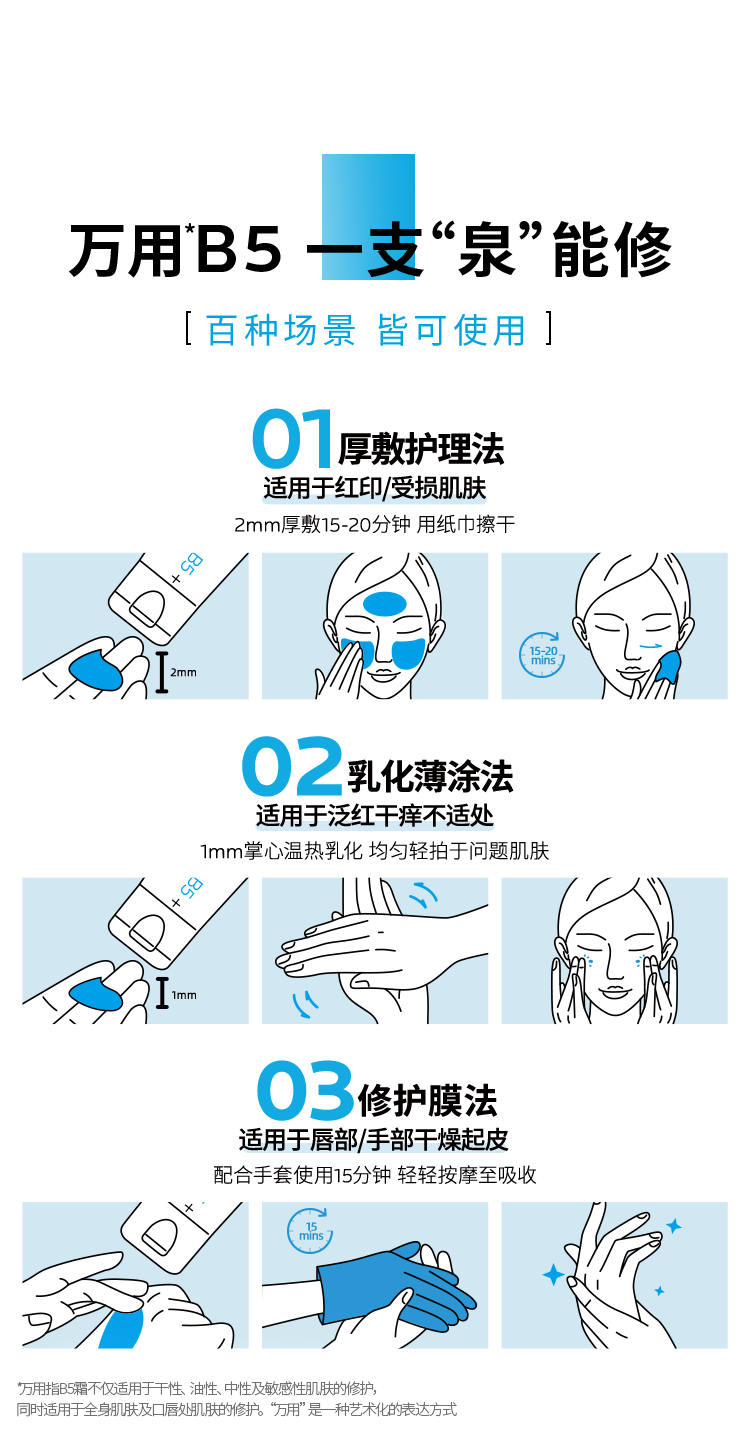 万用*B5 一支“泉”能修

[ 百种场景 皆可使用 ]

01 厚敷护理法
适用于红印/受损肌肤
2mm厚敷15-20分钟 用纸巾擦干

B5
2mm
15-20 mins

02 乳化薄涂法
适用于泛红干痒不适处
1mm掌心温热乳化 均匀轻拍于问题肌肤

B5
1mm

03 修护膜法
适用于唇部/手部干燥起皮
配合手套使用15分钟 轻轻按摩至吸收

15 mins

*万用指B5霜不仅适用于干性、油性、中性及敏感性肌肤的修护，同时适用于全身肌肤及口唇处肌肤的修护。“万用”是一种艺术化的表达方式