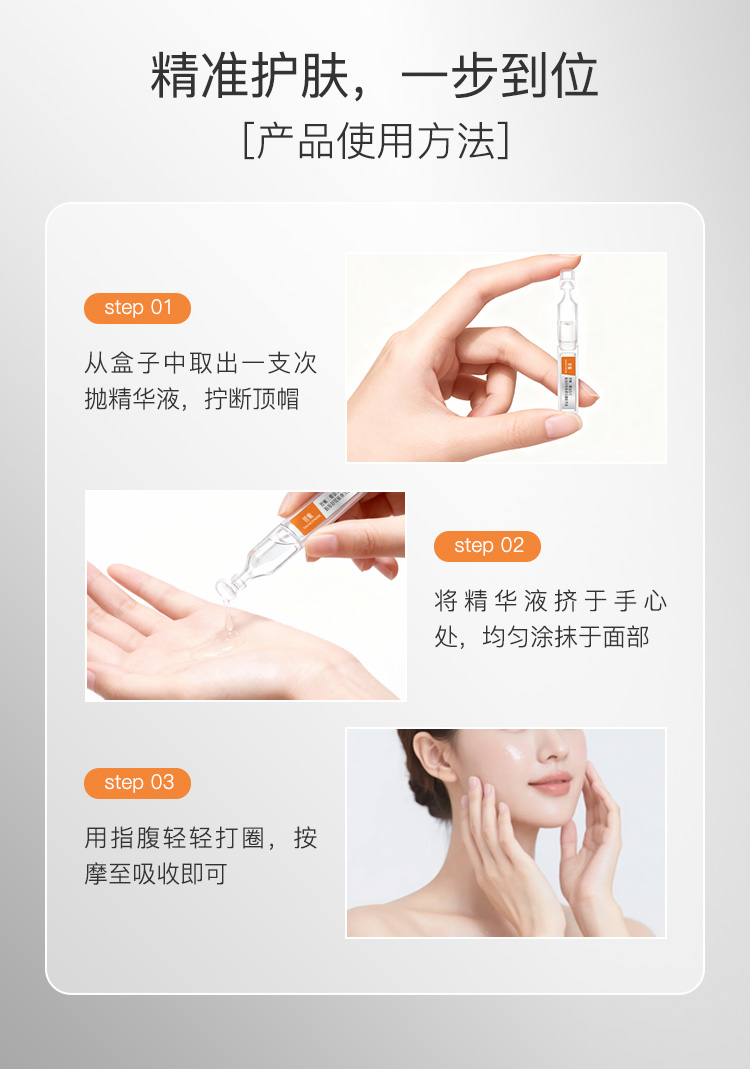 精准护肤，一步到位

[产品使用方法]

step 01

从盒子中取出一支次抛精华液，拧断顶帽

step 02

将精华液挤于手心处，均匀涂抹于面部

step 03

用指腹轻轻打圈，按摩至吸收即可