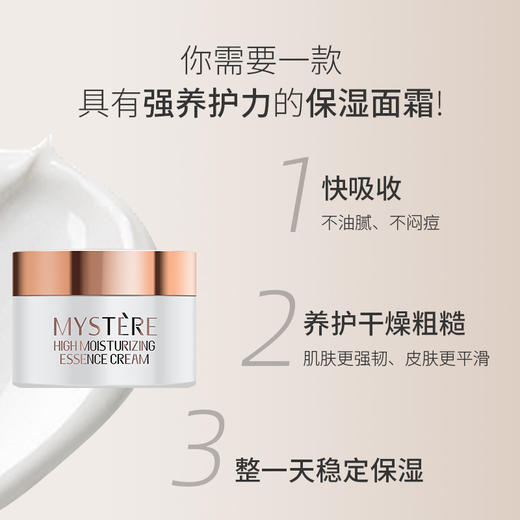 你需要一款
具有强养护力的保湿面霜!

MYSTÈRE
HIGH MOISTURIZING
ESSENCE CREAM

1 快吸收
不油腻、不闷痘

2 养护干燥粗糙
肌肤更强韧、皮肤更平滑

3 整一天稳定保湿