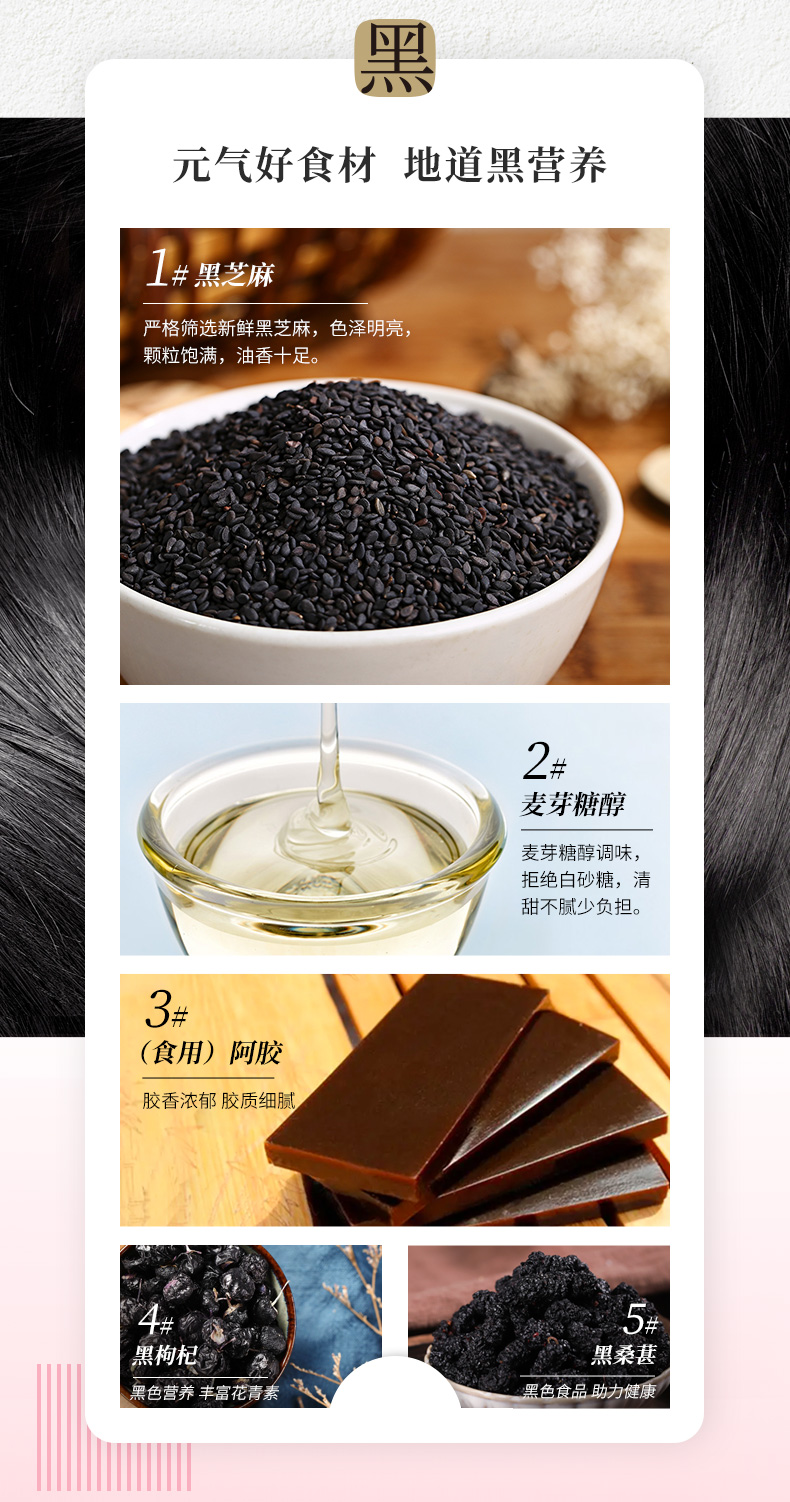 黑

元气好食材 地道黑营养

1# 黑芝麻

严格筛选新鲜黑芝麻，色泽明亮，颗粒饱满，油香十足。

2# 麦芽糖醇

麦芽糖醇调味，拒绝白砂糖，清甜不腻少负担。

3# （食用）阿胶

胶香浓郁 胶质细腻

4# 黑枸杞

黑色营养 丰富花青素

5# 黑桑葚

黑色食品 助力健康