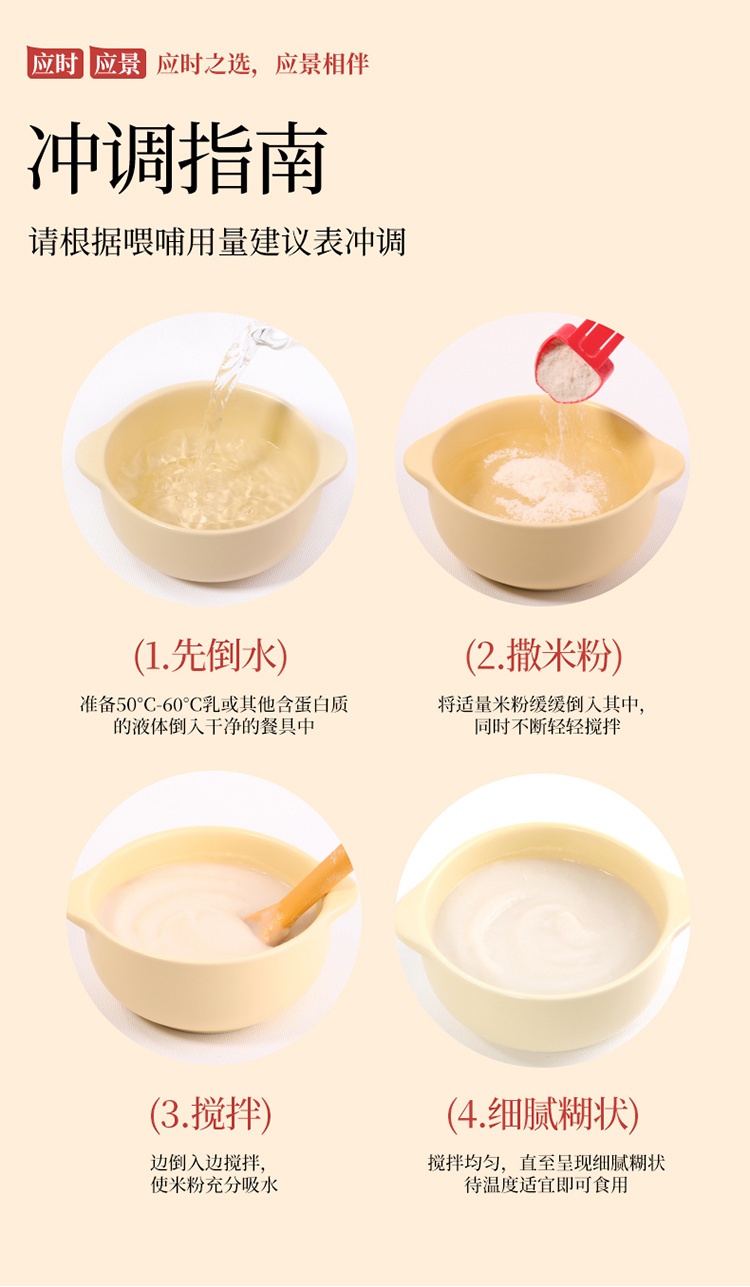 应时 应景 应时之选，应景相伴

冲调指南

请根据喂哺用量建议表冲调

(1.先倒水)

准备50°C-60°C乳或其他含蛋白质的液体倒入干净的餐具中

(2.撒米粉)

将适量米粉缓缓倒入其中，同时不断轻轻搅拌

(3.搅拌)

边倒入边搅拌，使米粉充分吸水

(4.细腻糊状)

搅拌均匀，直至呈现细腻糊状待温度适宜即可食用