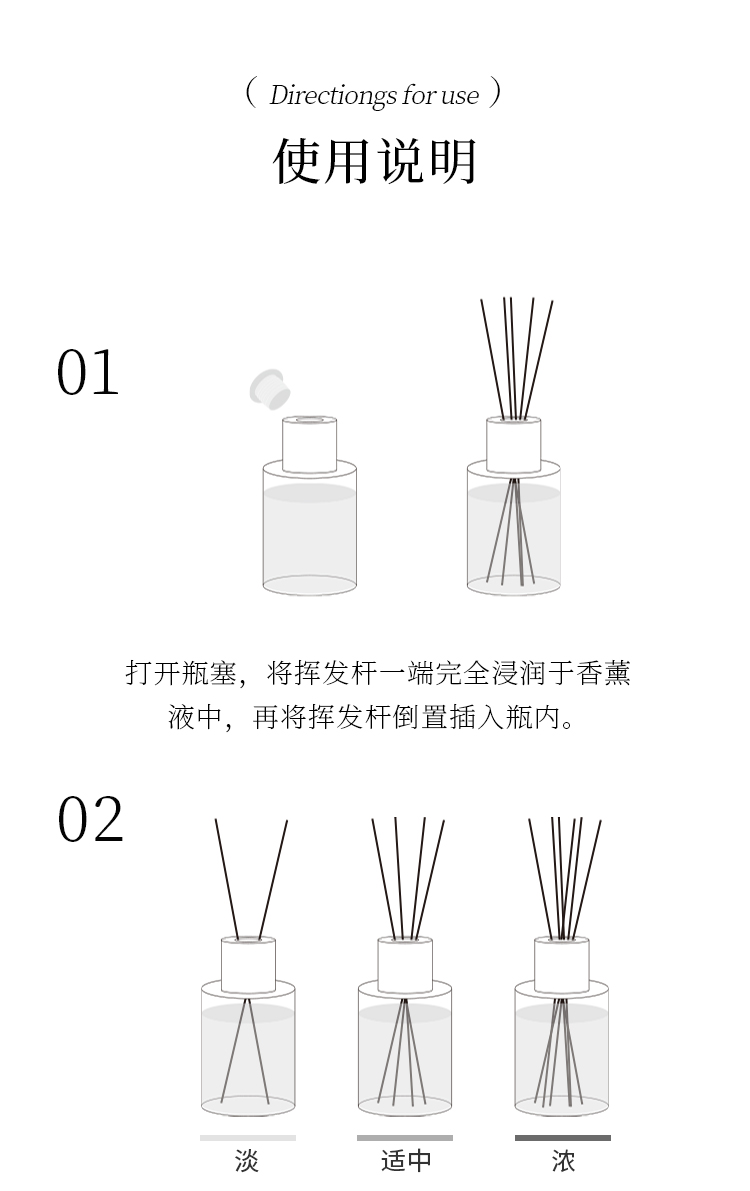 ( Directiongs for use )

使用说明

01

打开瓶塞，将挥发杆一端完全浸润于香薰液中，再将挥发杆倒置插入瓶内。

02

淡

适中

浓