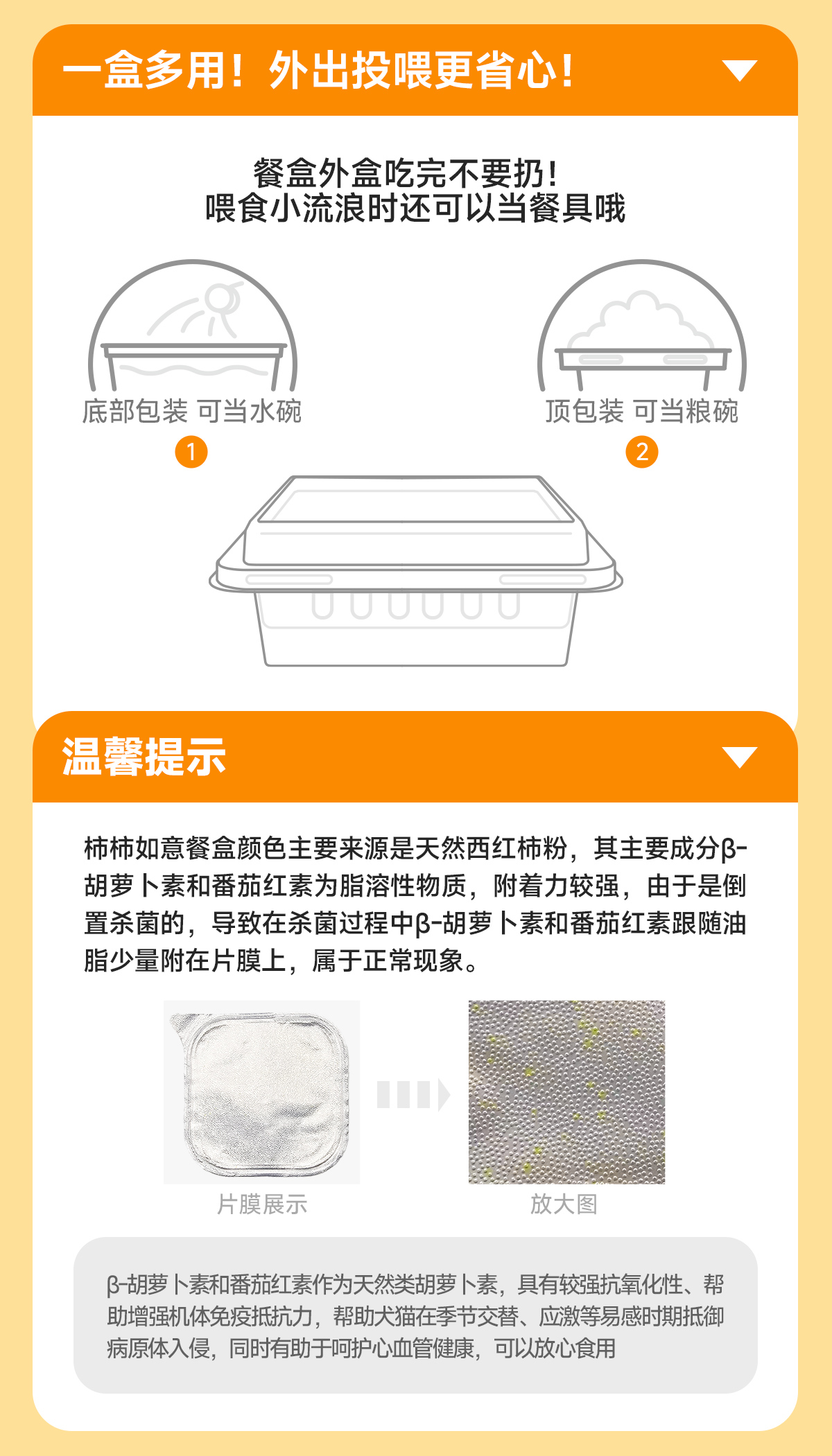 一盒多用！外出投喂更省心！

餐盒外盒吃完不要扔！
喂食小流浪时还可以当餐具哦

底部包装 可当水碗

1

顶包装 可当粮碗

2

温馨提示

柿柿如意餐盒颜色主要来源是天然西红柿粉，其主要成分β-胡萝卜素和番茄红素为脂溶性物质，附着力较强，由于是倒置杀菌的，导致在杀菌过程中β-胡萝卜素和番茄红素跟随油脂少量附在片膜上，属于正常现象。

片膜展示

放大图

β-胡萝卜素和番茄红素作为天然类胡萝卜素，具有较强抗氧化性、帮助增强机体免疫抵抗力，帮助犬猫在季节交替、应激等易感时期抵御病原体入侵，同时有助于呵护心血管健康，可以放心食用