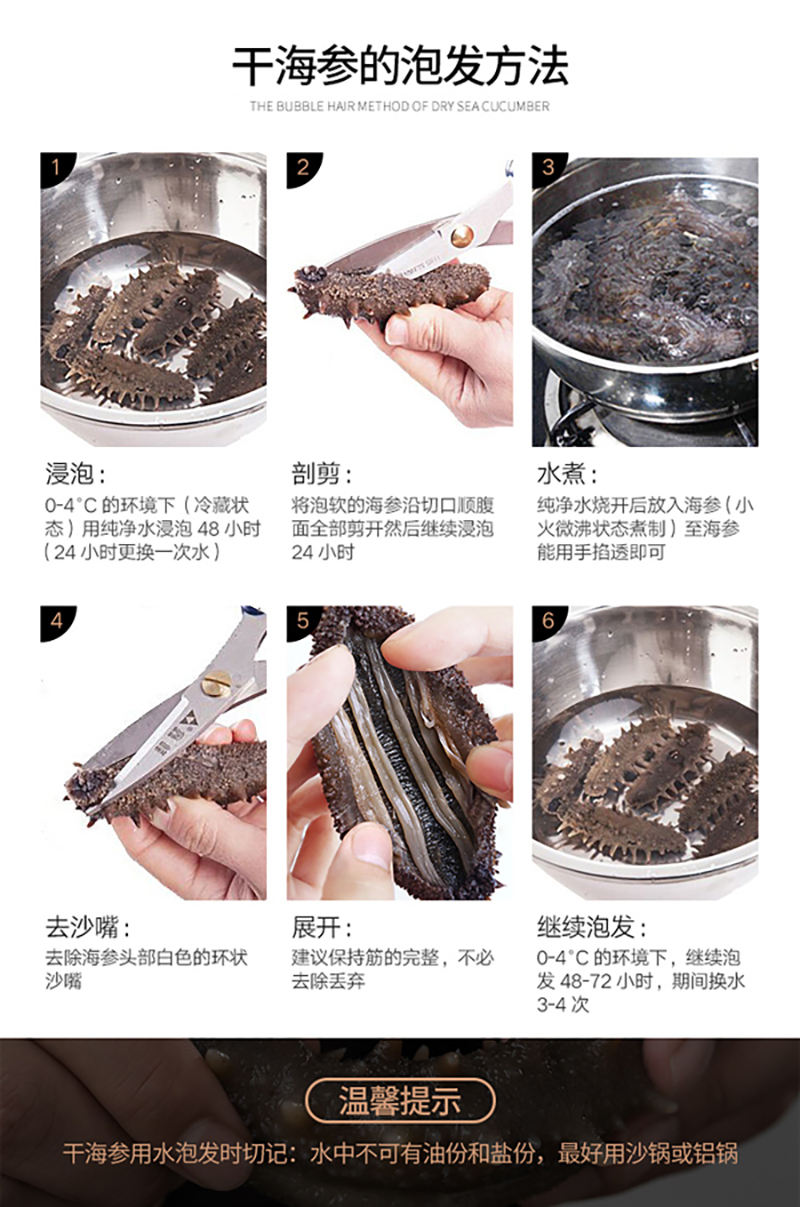 干海参的泡发方法

THE BUBBLE HAIR METHOD OF DRY SEA CUCUMBER

1

浸泡：

0-4°C 的环境下（冷藏状态）用纯净水浸泡 48 小时（24 小时更换一次水）

2

剖剪：

将泡软的海参沿切口顺腹面全部剪开然后继续浸泡 24 小时

3

水煮：

纯净水烧开后放入海参（小火微沸状态煮制）至海参能用手掐透即可

4

去沙嘴：

去除海参头部白色的环状沙嘴

5

展开：

建议保持筋的完整，不必去除丢弃

6

继续泡发：

0-4°C 的环境下，继续泡发 48-72 小时，期间换水 3-4 次

温馨提示

干海参用水泡发时切记：水中不可有油份和盐份，最好用沙锅或铝锅