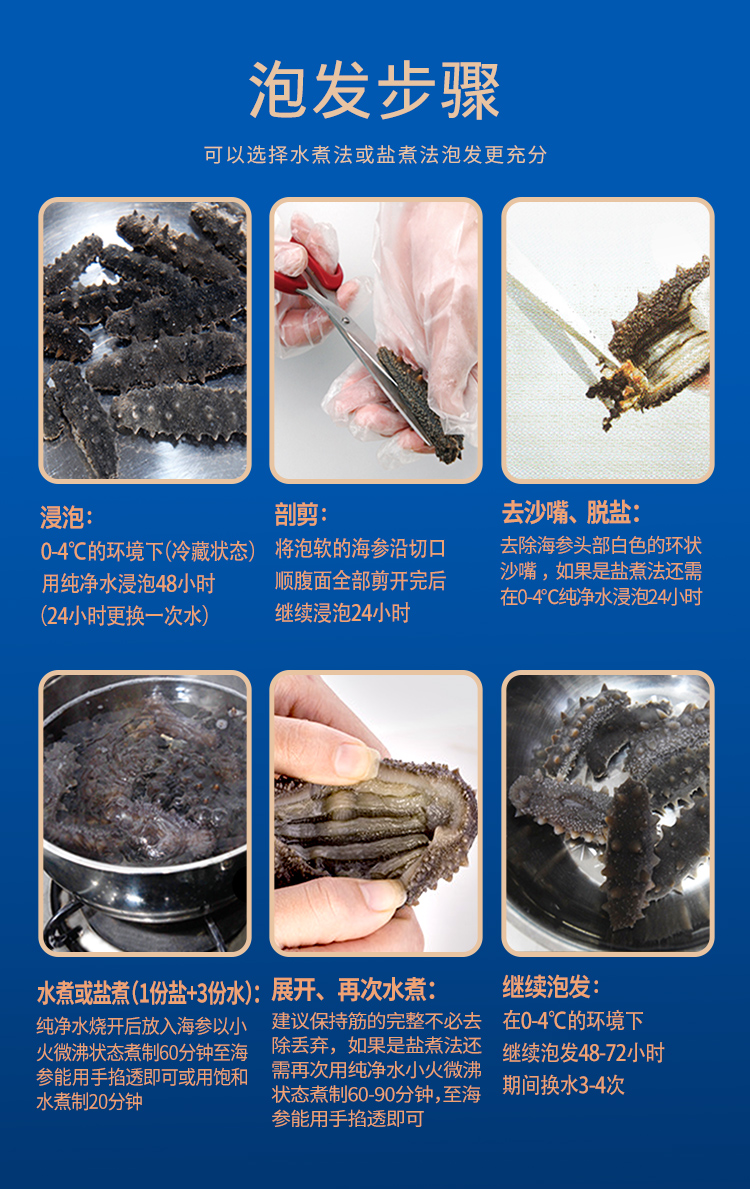 泡发步骤

可以选择水煮法或盐煮法泡发更充分

浸泡：
0-4℃的环境下(冷藏状态)
用纯净水浸泡48小时
(24小时更换一次水)

剖剪：
将泡软的海参沿切口
顺腹面全部剪开完后
继续浸泡24小时

去沙嘴、脱盐：
去除海参头部白色的环状沙嘴，如果是盐煮法还需在0-4℃纯净水浸泡24小时

水煮或盐煮(1份盐+3份水)：
纯净水烧开后放入海参以小火微沸状态煮制60分钟至海参能用手掐透即可或用饱和水煮制20分钟

展开、再次水煮：
建议保持筋的完整不必去除丢弃，如果是盐煮法还需再次用纯净水小火微沸状态煮制60-90分钟，至海参能用手掐透即可

继续泡发：
在0-4℃的环境下
继续泡发48-72小时
期间换水3-4次