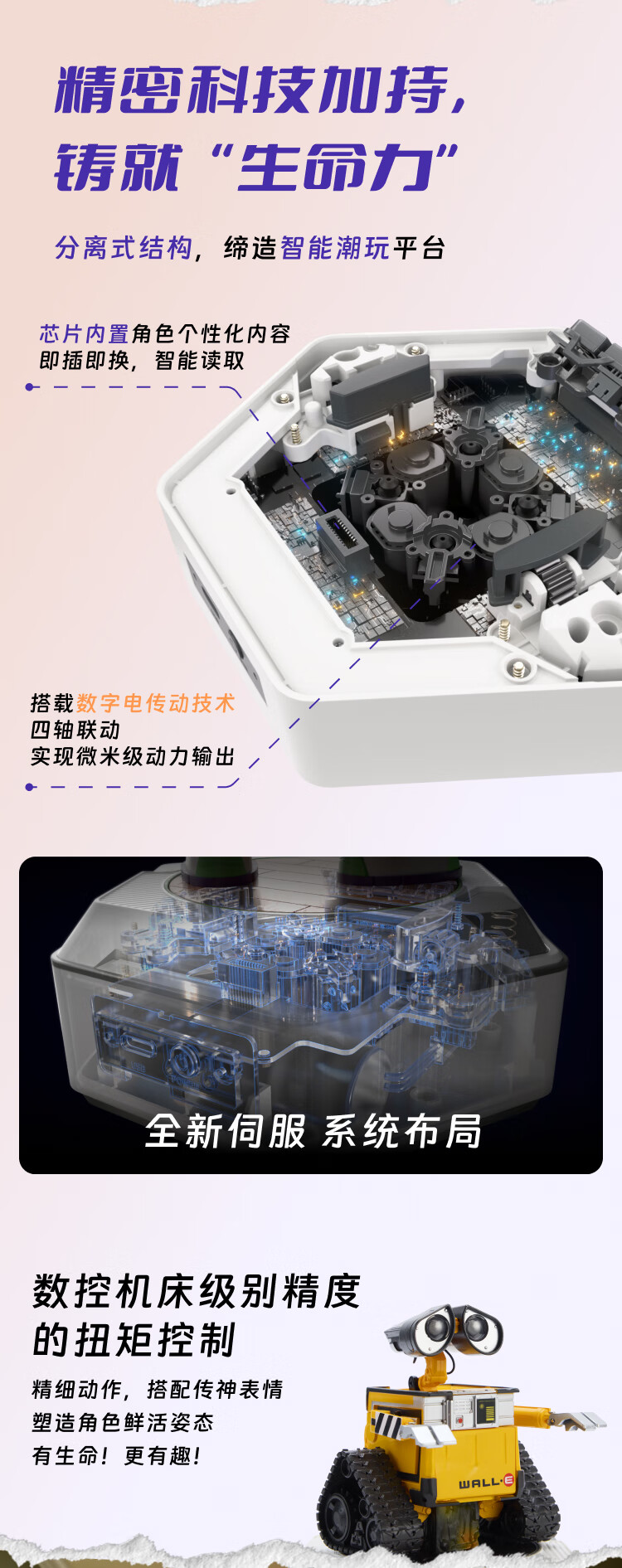 精密科技加持，
铸就“生命力”

分离式结构，缔造智能潮玩平台

芯片内置角色个性化内容
即插即换，智能读取

搭载数字电传动技术
四轴联动
实现微米级动力输出

全新伺服 系统布局

数控机床级别精度
的扭矩控制

精细动作，搭配传神表情
塑造角色鲜活姿态
有生命！更有趣！

WALL·E