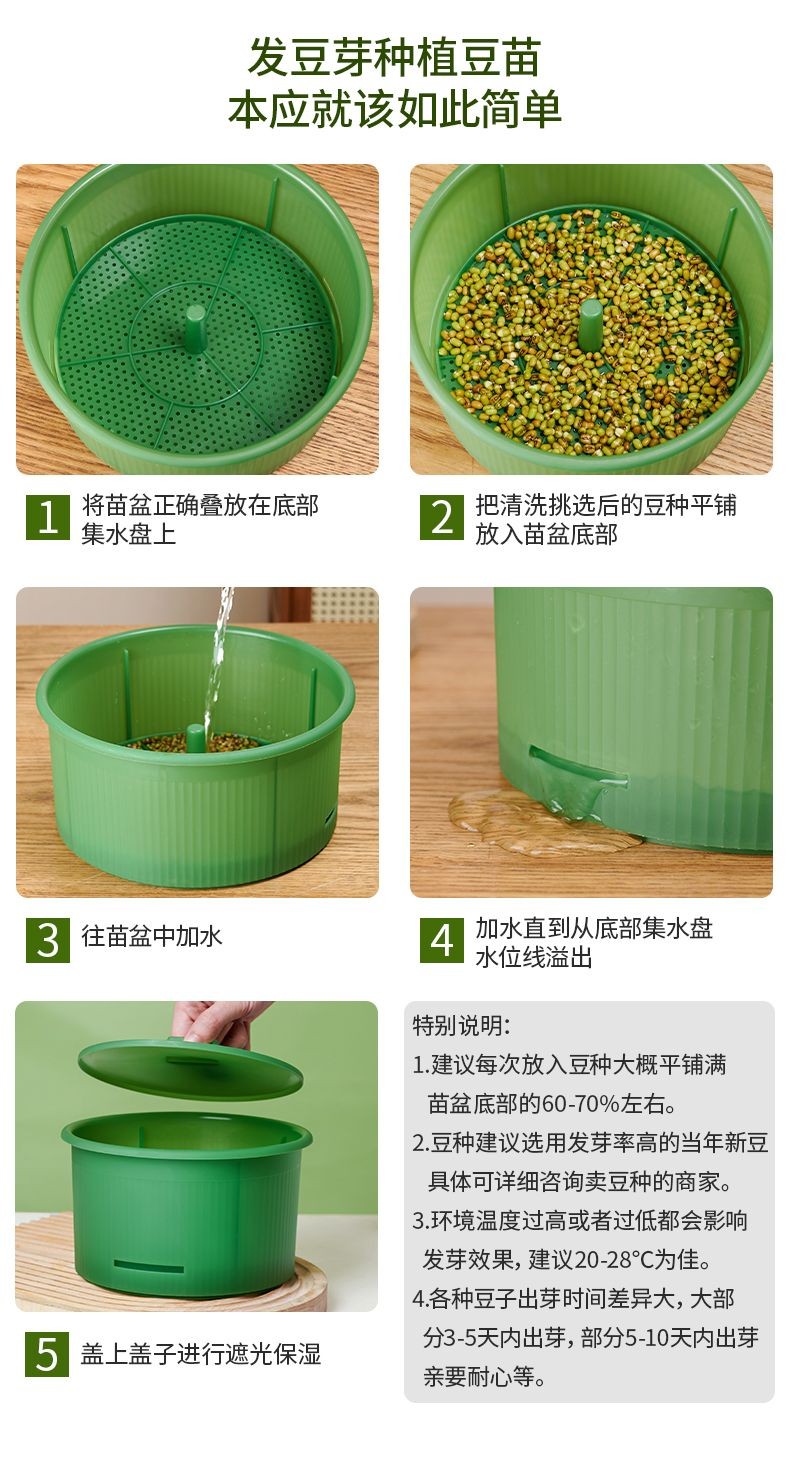 发豆芽种植豆苗
本应就该如此简单

1 将苗盆正确叠放在底部集水盘上

2 把清洗挑选后的豆种平铺放入苗盆底部

3 往苗盆中加水

4 加水直到从底部集水盘水位线溢出

5 盖上盖子进行遮光保湿

特别说明:
1.建议每次放入豆种大概平铺满苗盆底部的60-70%左右。
2.豆种建议选用发芽率高的当年新豆具体可详细咨询卖豆种的商家。
3.环境温度过高或者过低都会影响发芽效果，建议20-28°C为佳。
4.各种豆子出芽时间差异大，大部分3-5天内出芽，部分5-10天内出芽亲要耐心等。