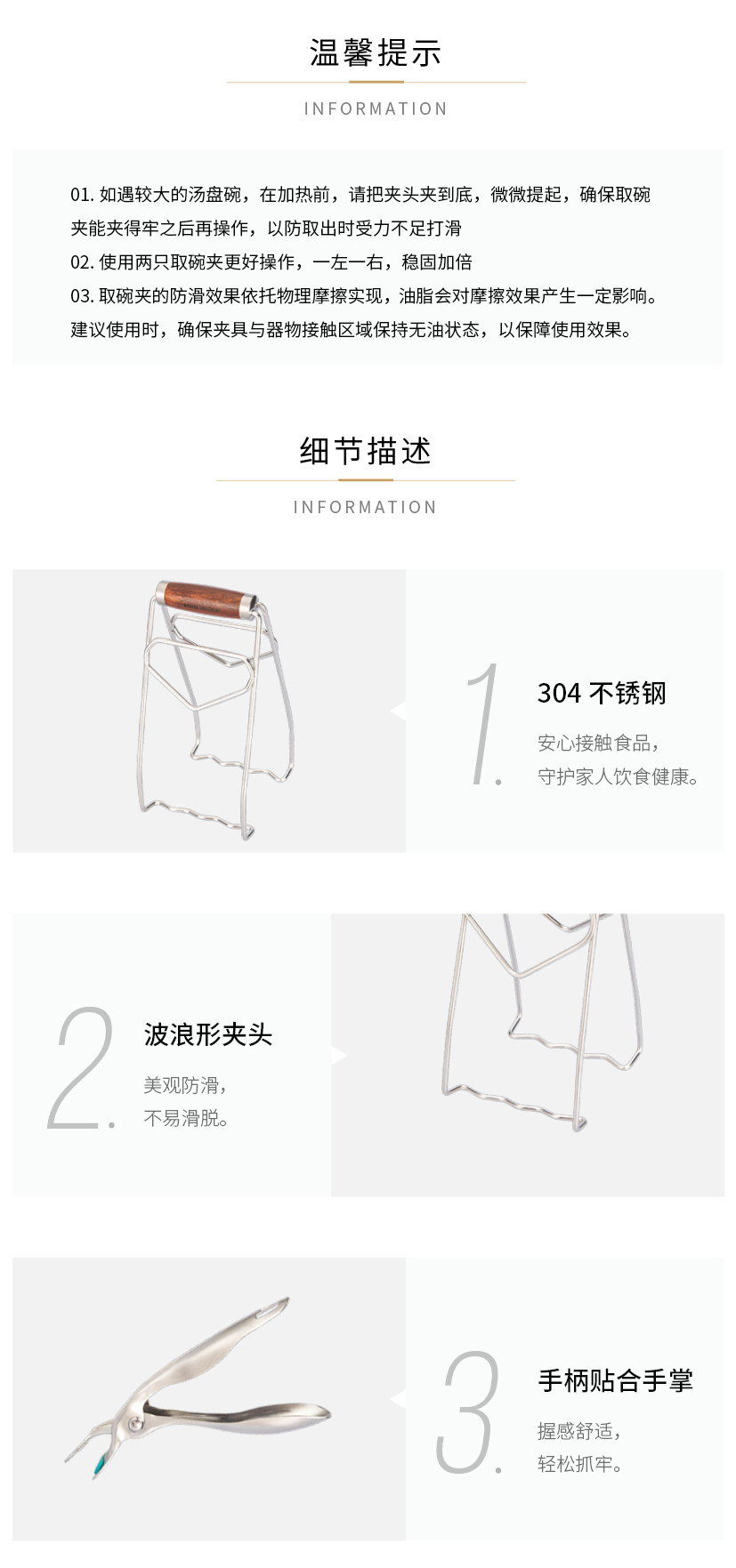 温馨提示

INFORMATION

01. 如遇较大的汤盘碗，在加热前，请把夹头夹到底，微微提起，确保取碗夹能夹得牢之后再操作，以防取出时受力不足打滑
02. 使用两只取碗夹更好操作，一左一右，稳固加倍
03. 取碗夹的防滑效果依托物理摩擦实现，油脂会对摩擦效果产生一定影响。建议使用时，确保夹具与器物接触区域保持无油状态，以保障使用效果。

细节描述

INFORMATION

1.

304 不锈钢

安心接触食品，
守护家人饮食健康。

2.

波浪形夹头

美观防滑，
不易滑脱。

3.

手柄贴合手掌

握感舒适，
轻松抓牢。