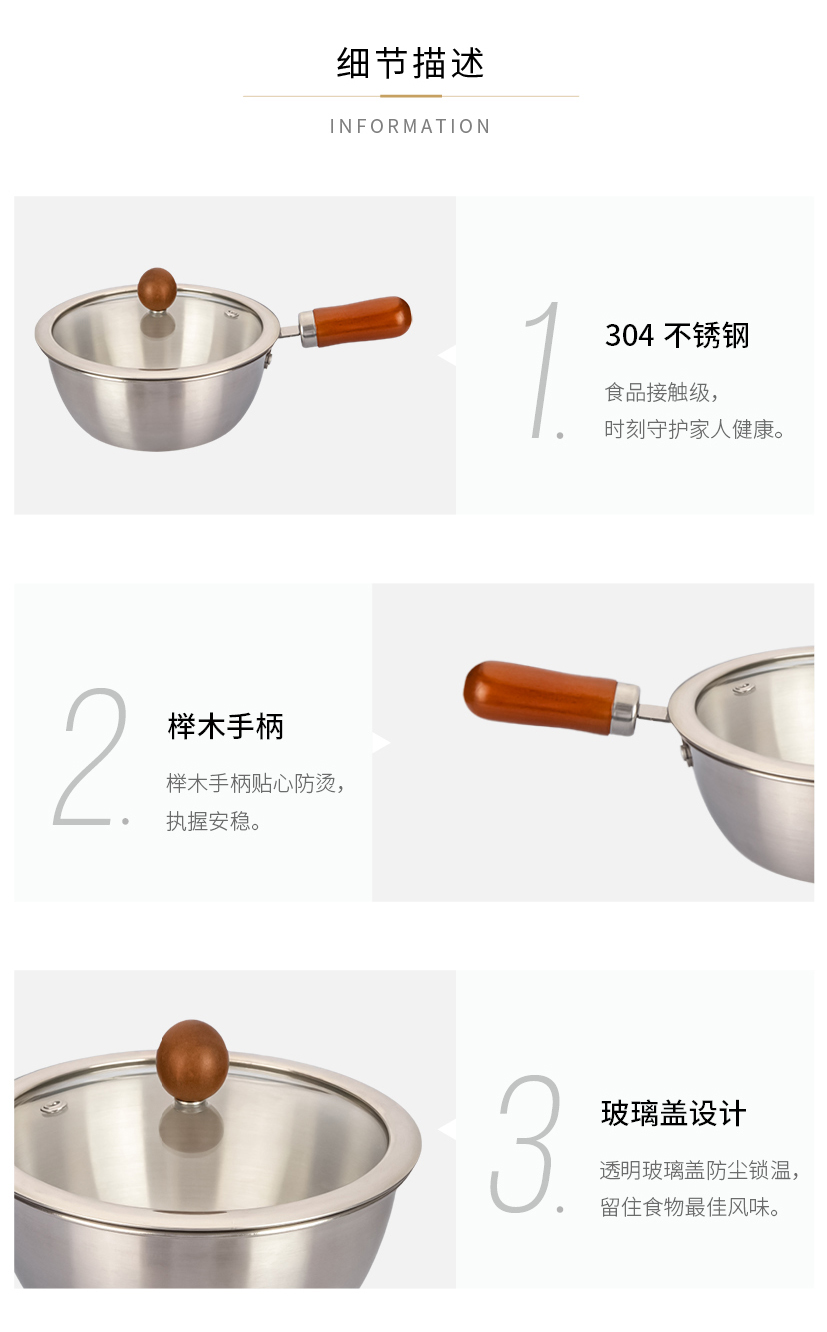 细节描述

INFORMATION

1.

304 不锈钢

食品接触级，
时刻守护家人健康。

2.

榉木手柄

榉木手柄贴心防烫，
执握安稳。

3.

玻璃盖设计

透明玻璃盖防尘锁温，
留住食物最佳风味。