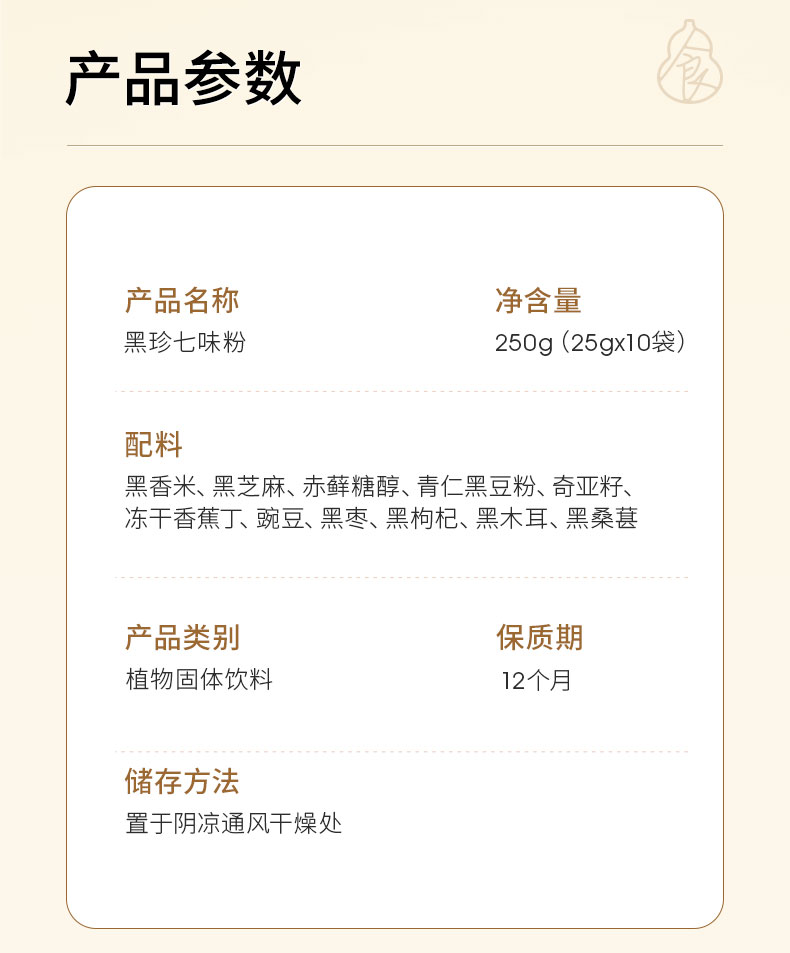 产品参数

产品名称
黑珍七味粉

净含量
250g（25gx10袋）

配料
黑香米、黑芝麻、赤藓糖醇、青仁黑豆粉、奇亚籽、冻干香蕉丁、豌豆、黑枣、黑枸杞、黑木耳、黑桑葚

产品类别
植物固体饮料

保质期
12个月

储存方法
置于阴凉通风干燥处