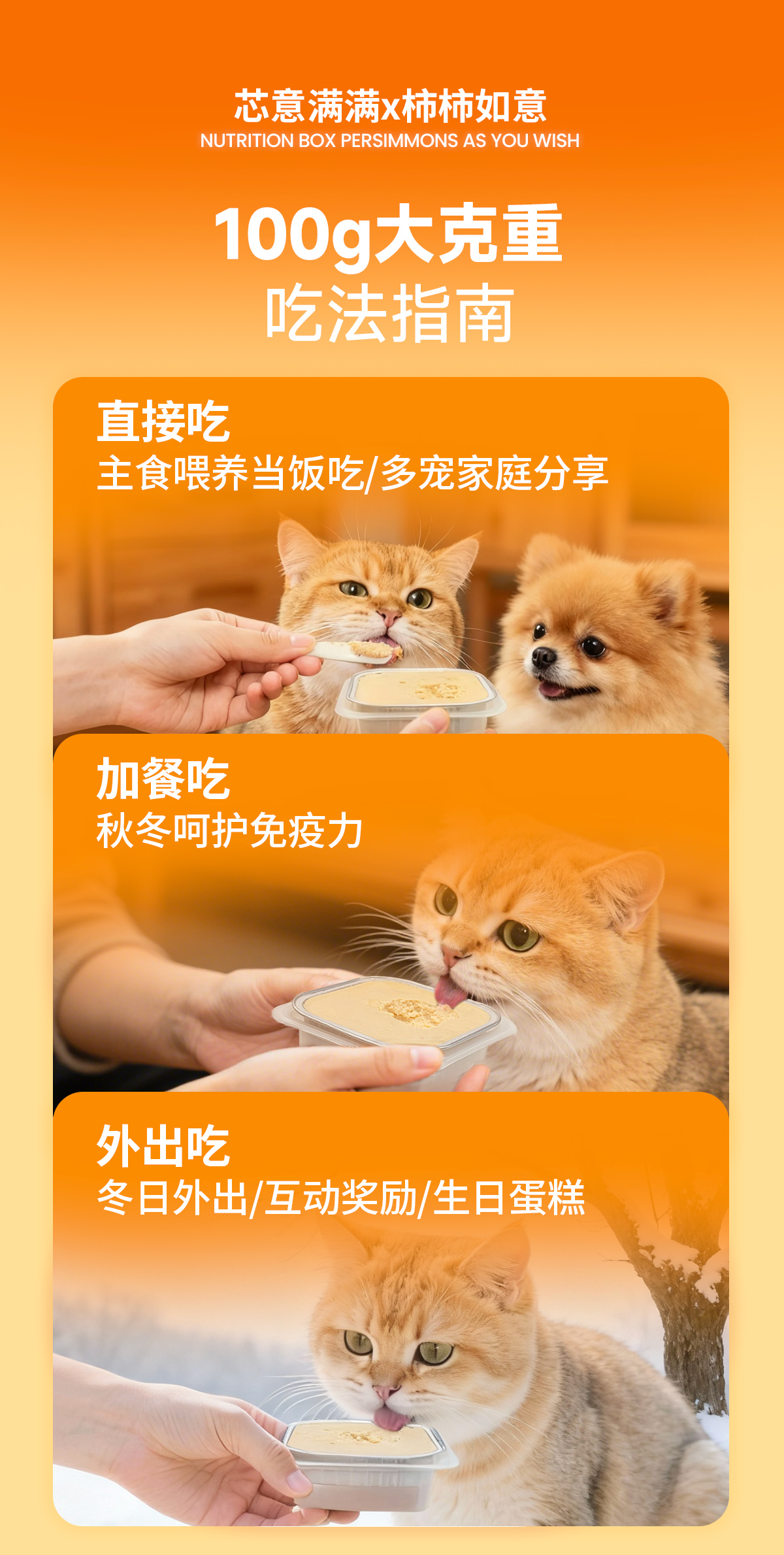 芯意满满x柿柿如意
NUTRITION BOX PERSIMMONS AS YOU WISH

100g大克重
吃法指南

直接吃
主食喂养当饭吃/多宠家庭分享

加餐吃
秋冬呵护免疫力

外出吃
冬日外出/互动奖励/生日蛋糕