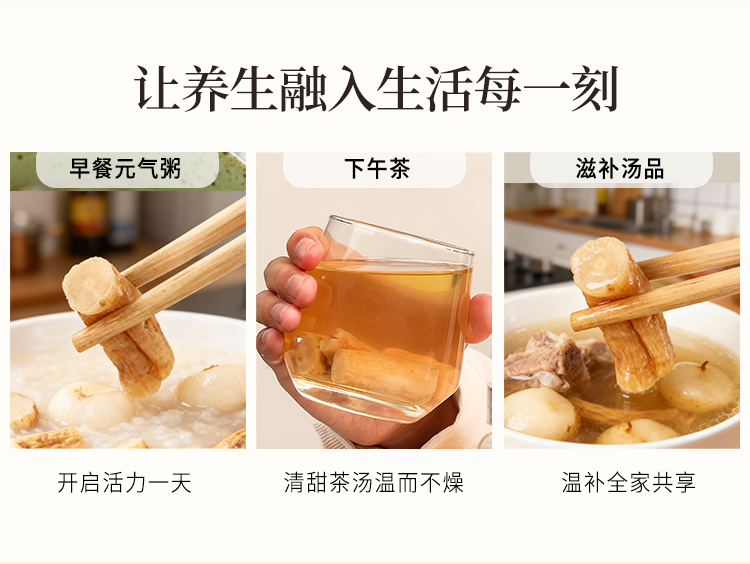 让养生融入生活每一刻

早餐元气粥

开启活力一天

下午茶

清甜茶汤温而不燥

滋补汤品

温补全家共享