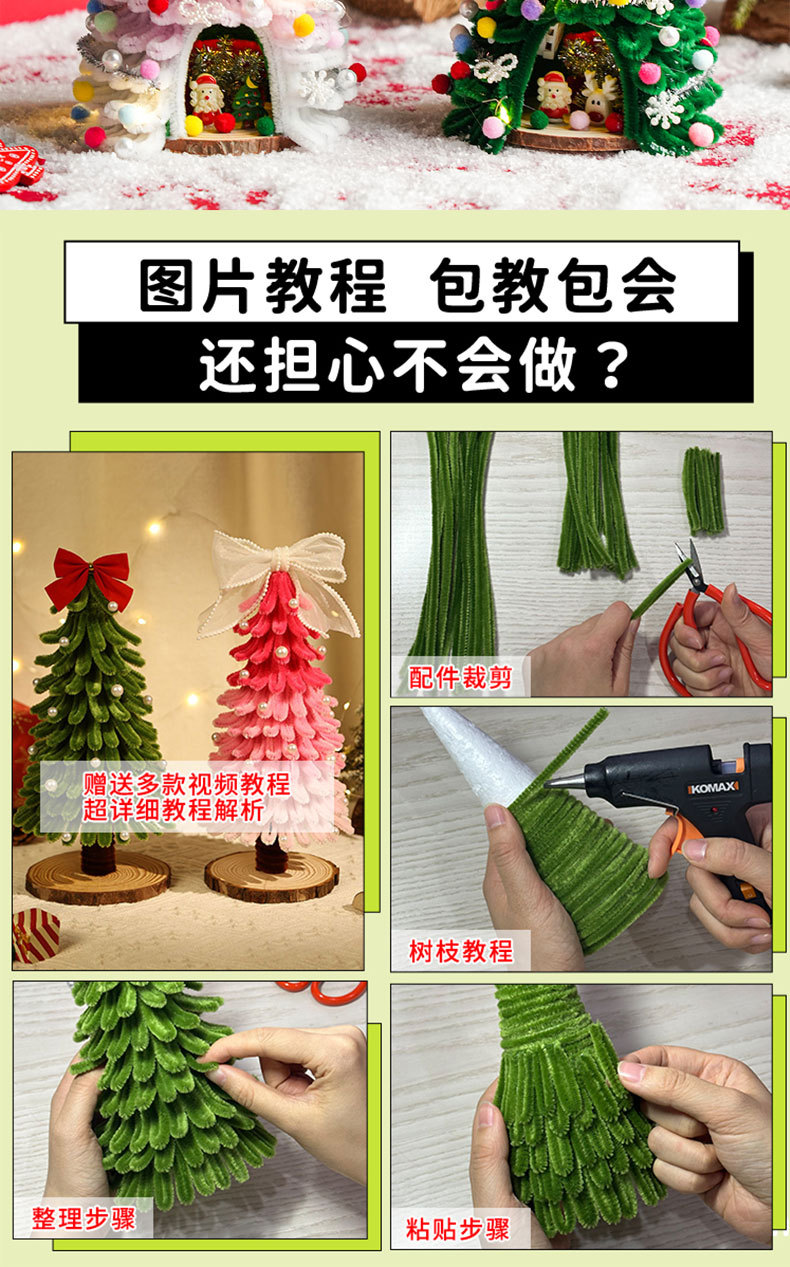 图片教程 包教包会
还担心不会做？

赠送多款视频教程
超详细教程解析

配件裁剪

KOMAX

树枝教程

整理步骤

粘贴步骤