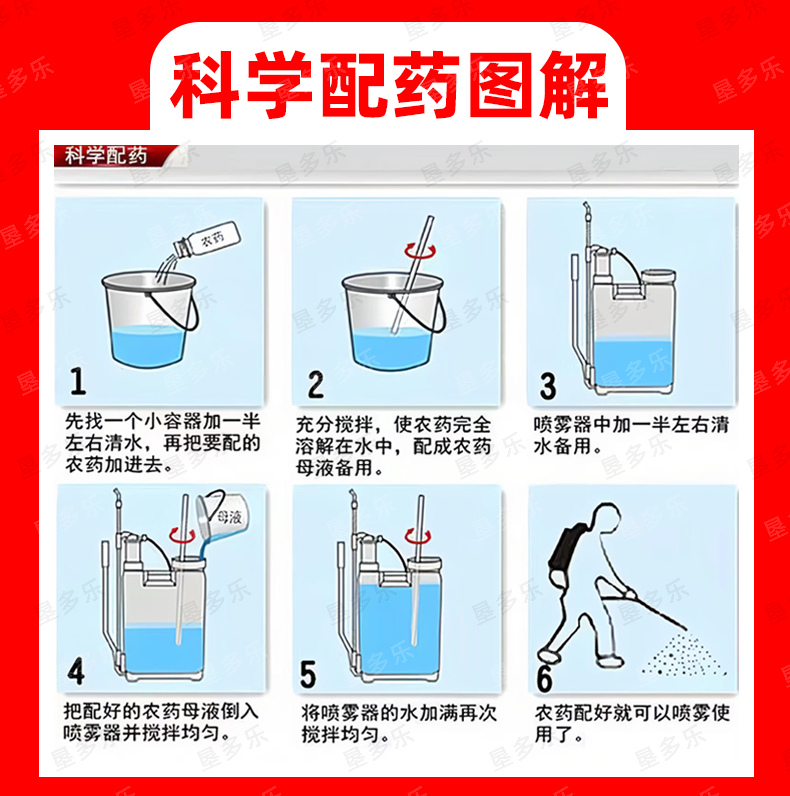 科学配药图解

科学配药

农药

1

先找一个小容器加一半左右清水，再把要配的农药加进去。

2

充分搅拌，使农药完全溶解在水中，配成农药母液备用。

3

喷雾器中加一半左右清水备用。

母液

4

把配好的农药母液倒入喷雾器并搅拌均匀。

5

将喷雾器的水加满再次搅拌均匀。

6

农药配好就可以喷雾使用了。

垦多乐