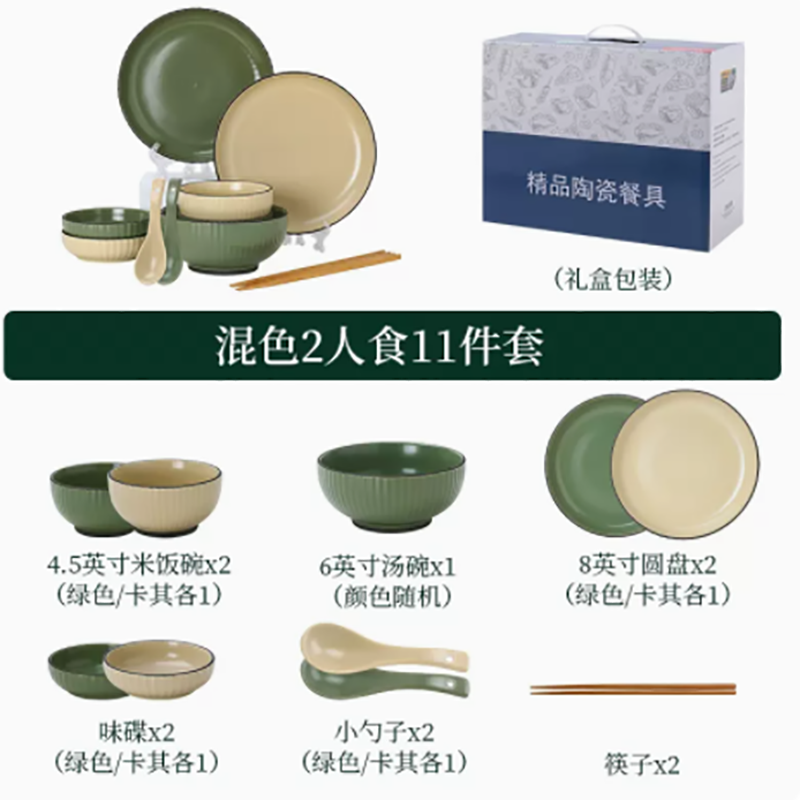 精品陶瓷餐具

（礼盒包装）

混色2人食11件套

4.5英寸米饭碗x2
（绿色/卡其各1）

6英寸汤碗x1
（颜色随机）

8英寸圆盘x2
（绿色/卡其各1）

味碟x2
（绿色/卡其各1）

小勺子x2
（绿色/卡其各1）

筷子x2