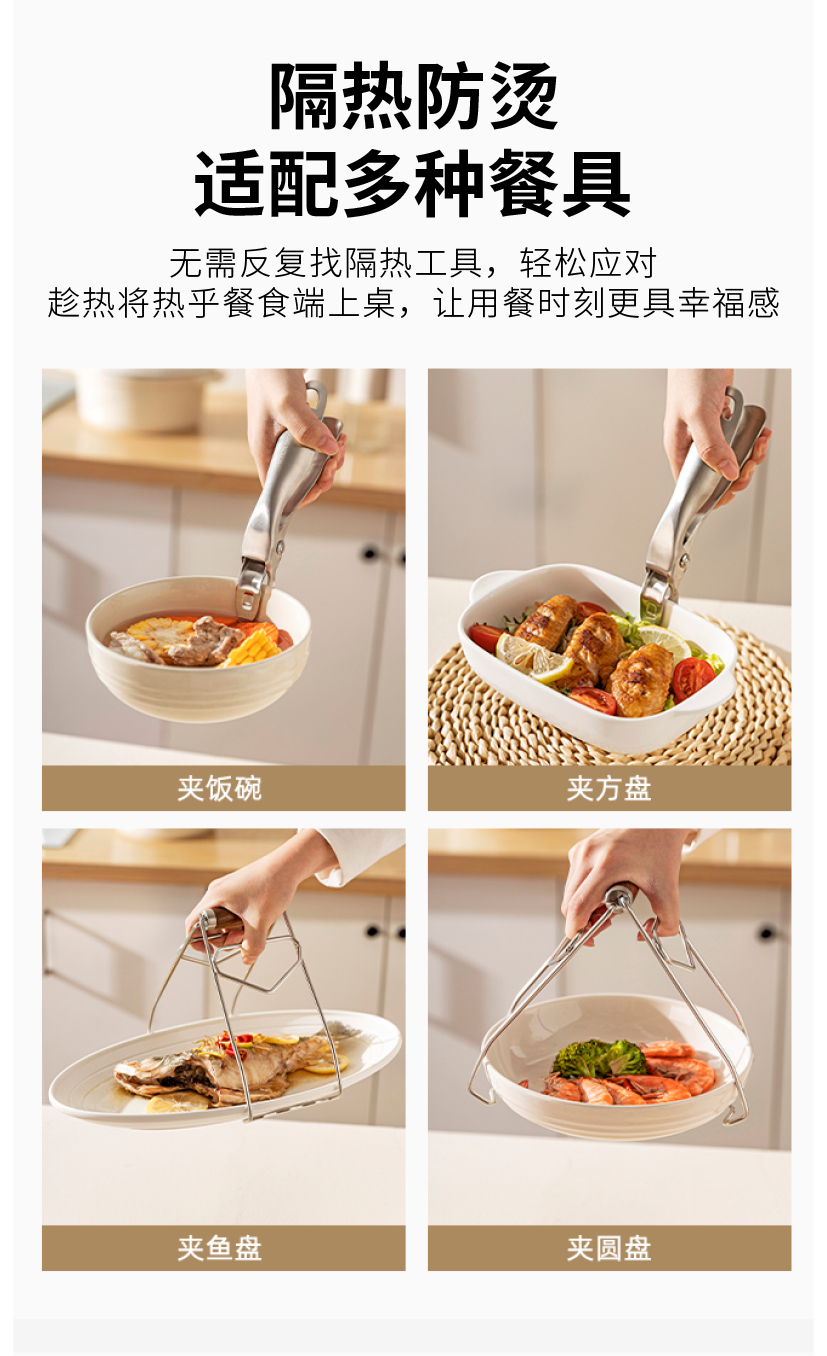 隔热防烫
适配多种餐具

无需反复找隔热工具，轻松应对
趁热将热乎餐食端上桌，让用餐时刻更具幸福感

夹饭碗

夹方盘

夹鱼盘

夹圆盘