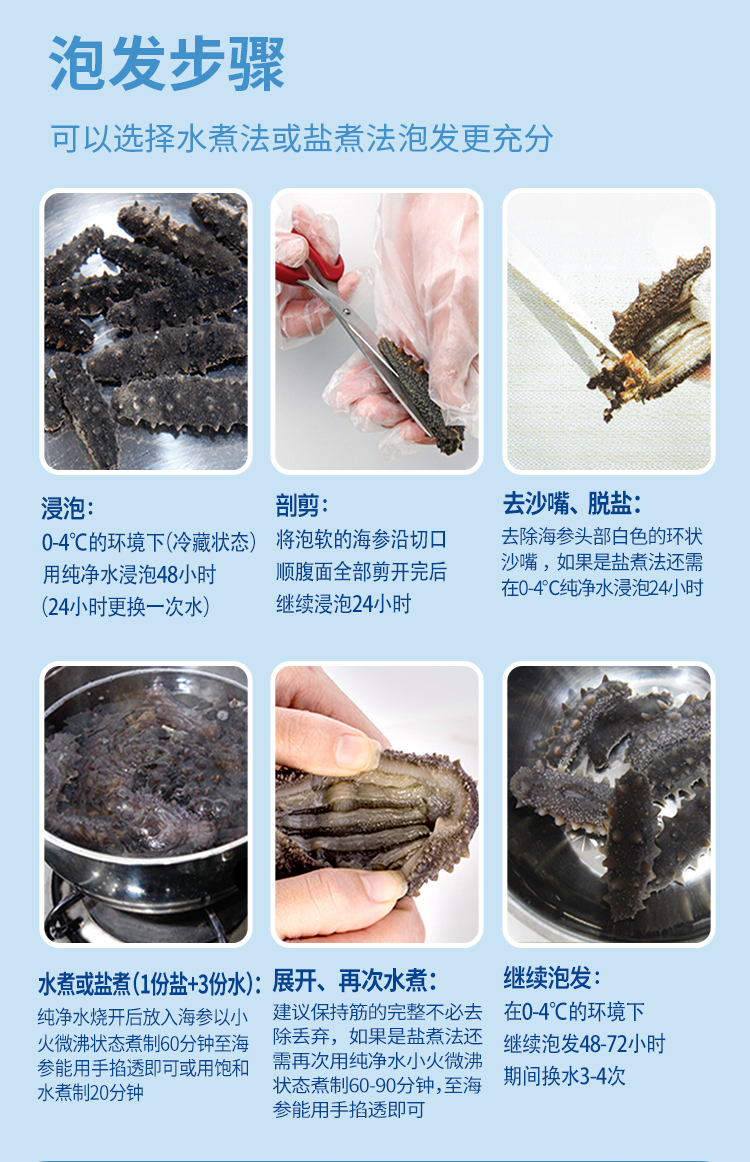 泡发步骤

可以选择水煮法或盐煮法泡发更充分

浸泡：
0-4℃的环境下(冷藏状态)
用纯净水浸泡48小时
(24小时更换一次水)

剖剪：
将泡软的海参沿切口
顺腹面全部剪开完后
继续浸泡24小时

去沙嘴、脱盐：
去除海参头部白色的环状沙嘴，如果是盐煮法还需在0-4℃纯净水浸泡24小时

水煮或盐煮(1份盐+3份水)：
纯净水烧开后放入海参以小火微沸状态煮制60分钟至海参能用手掐透即可或用饱和水煮制20分钟

展开、再次水煮：
建议保持筋的完整不必去除丢弃，如果是盐煮法还需再次用纯净水小火微沸状态煮制60-90分钟，至海参能用手掐透即可

继续泡发：
在0-4℃的环境下
继续泡发48-72小时
期间换水3-4次