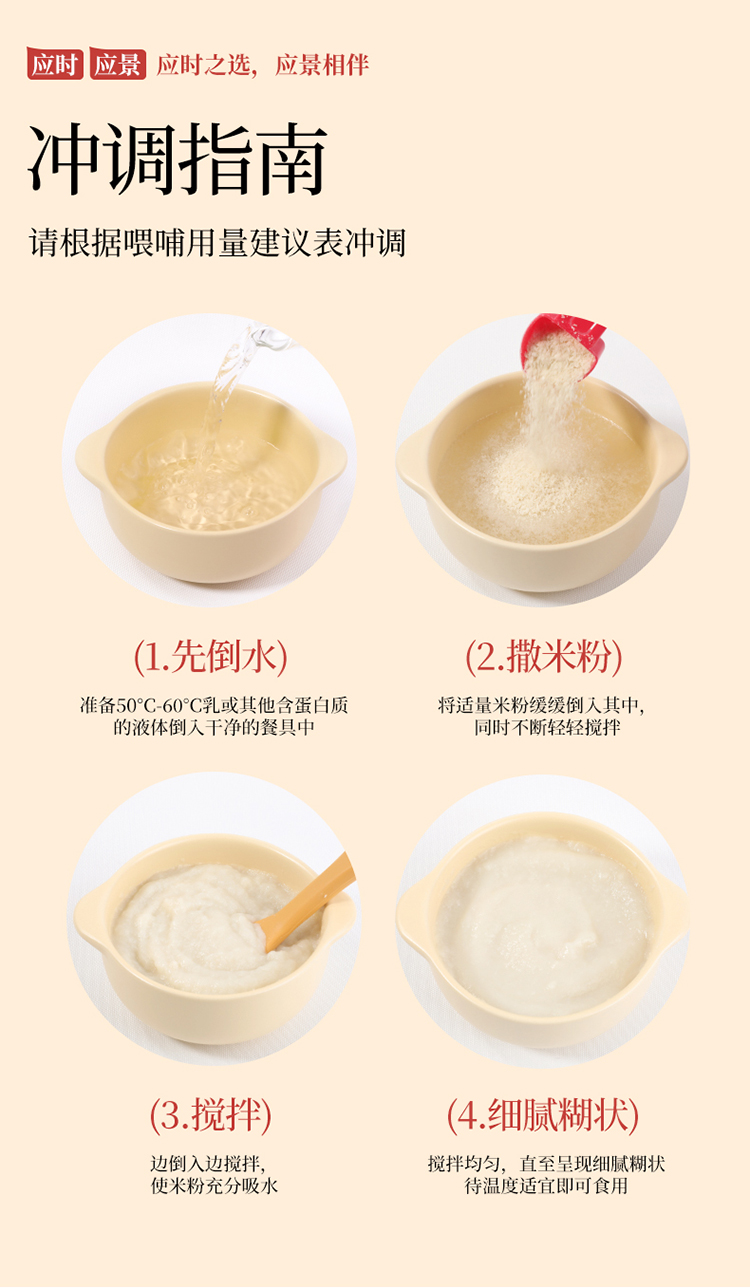 应时 应景 应时之选，应景相伴

冲调指南

请根据喂哺用量建议表冲调

(1.先倒水)

准备50°C-60°C乳或其他含蛋白质的液体倒入干净的餐具中

(2.撒米粉)

将适量米粉缓缓倒入其中，同时不断轻轻搅拌

(3.搅拌)

边倒入边搅拌，使米粉充分吸水

(4.细腻糊状)

搅拌均匀，直至呈现细腻糊状待温度适宜即可食用