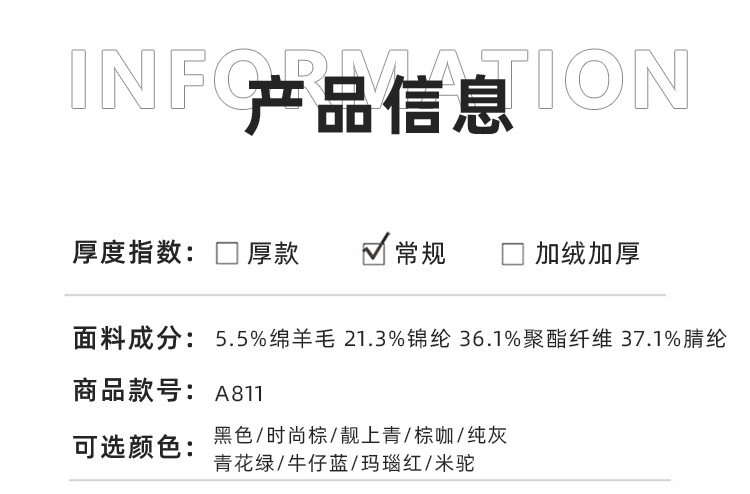 INFORMATION

产品信息

厚度指数: ☐ 厚款 ☑ 常规 ☐ 加绒加厚

面料成分: 5.5%绵羊毛 21.3%锦纶 36.1%聚酯纤维 37.1%腈纶

商品款号: A811

可选颜色: 黑色/时尚棕/靓上青/棕咖/纯灰
青花绿/牛仔蓝/玛瑙红/米驼