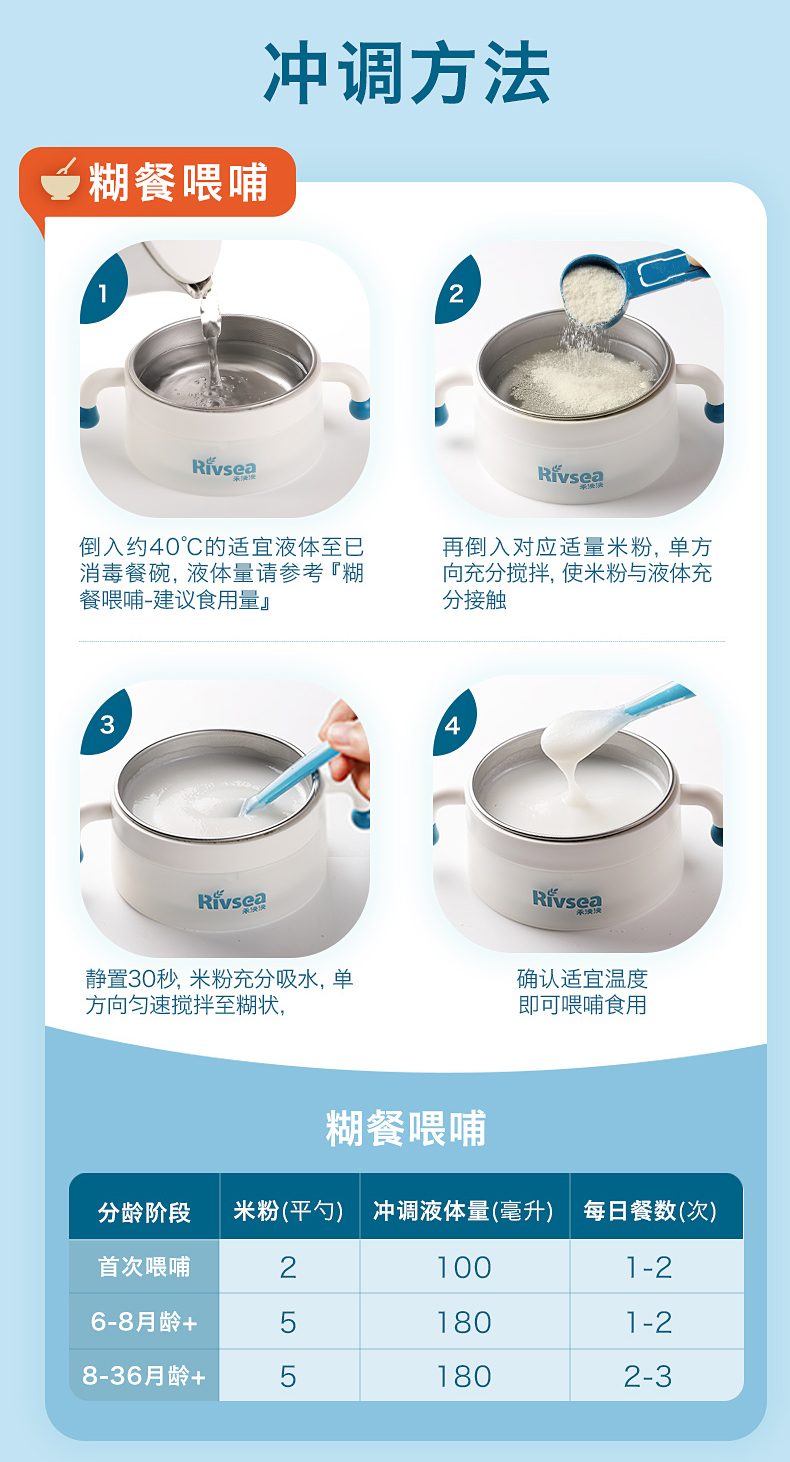 冲调方法

糊餐喂哺

1

Rivsea 禾泱泱

倒入约40°C的适宜液体至已消毒餐碗，液体量请参考『糊餐喂哺-建议食用量』

2

Rivsea 禾泱泱

再倒入对应适量米粉，单方向充分搅拌，使米粉与液体充分接触

3

Rivsea 禾泱泱

静置30秒，米粉充分吸水，单方向匀速搅拌至糊状，

4

Rivsea 禾泱泱

确认适宜温度
即可喂哺食用

糊餐喂哺

| 分龄阶段 | 米粉(平勺) | 冲调液体量(毫升) | 每日餐数(次) |
|---|---|---|---|
| 首次喂哺 | 2 | 100 | 1-2 |
| 6-8月龄+ | 5 | 180 | 1-2 |
| 8-36月龄+ | 5 | 180 | 2-3 |