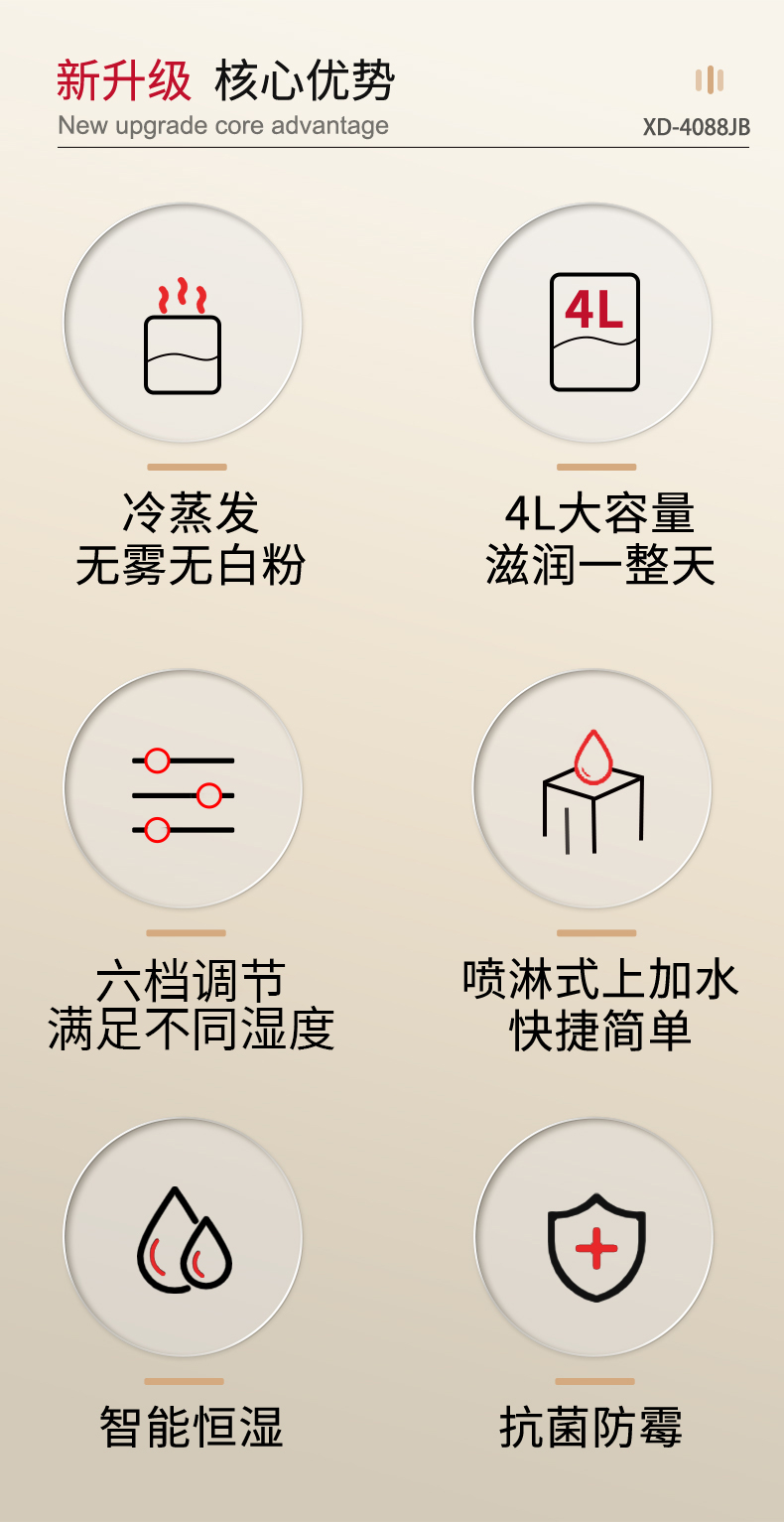 新升级 核心优势
New upgrade core advantage
XD-4088JB

4L

冷蒸发
无雾无白粉

4L大容量
滋润一整天

六档调节
满足不同湿度

喷淋式上加水
快捷简单

智能恒湿

抗菌防霉