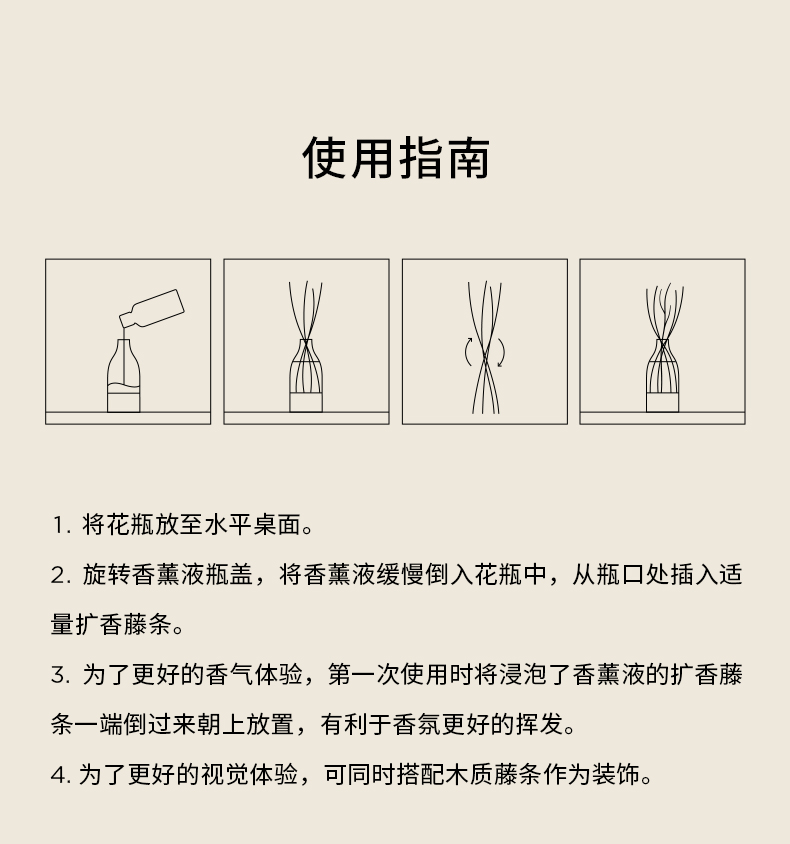 使用指南

1. 将花瓶放至水平桌面。

2. 旋转香薰液瓶盖，将香薰液缓慢倒入花瓶中，从瓶口处插入适量扩香藤条。

3. 为了更好的香气体验，第一次使用时将浸泡了香薰液的扩香藤条一端倒过来朝上放置，有利于香氛更好的挥发。

4. 为了更好的视觉体验，可同时搭配木质藤条作为装饰。