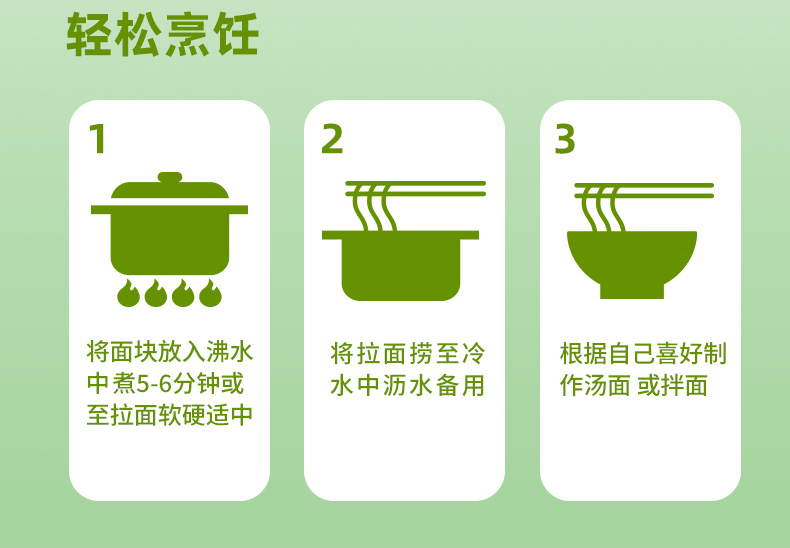 轻松烹饪

1

将面块放入沸水中煮5-6分钟或至拉面软硬适中

2

将拉面捞至冷水中沥水备用

3

根据自己喜好制作汤面 或拌面