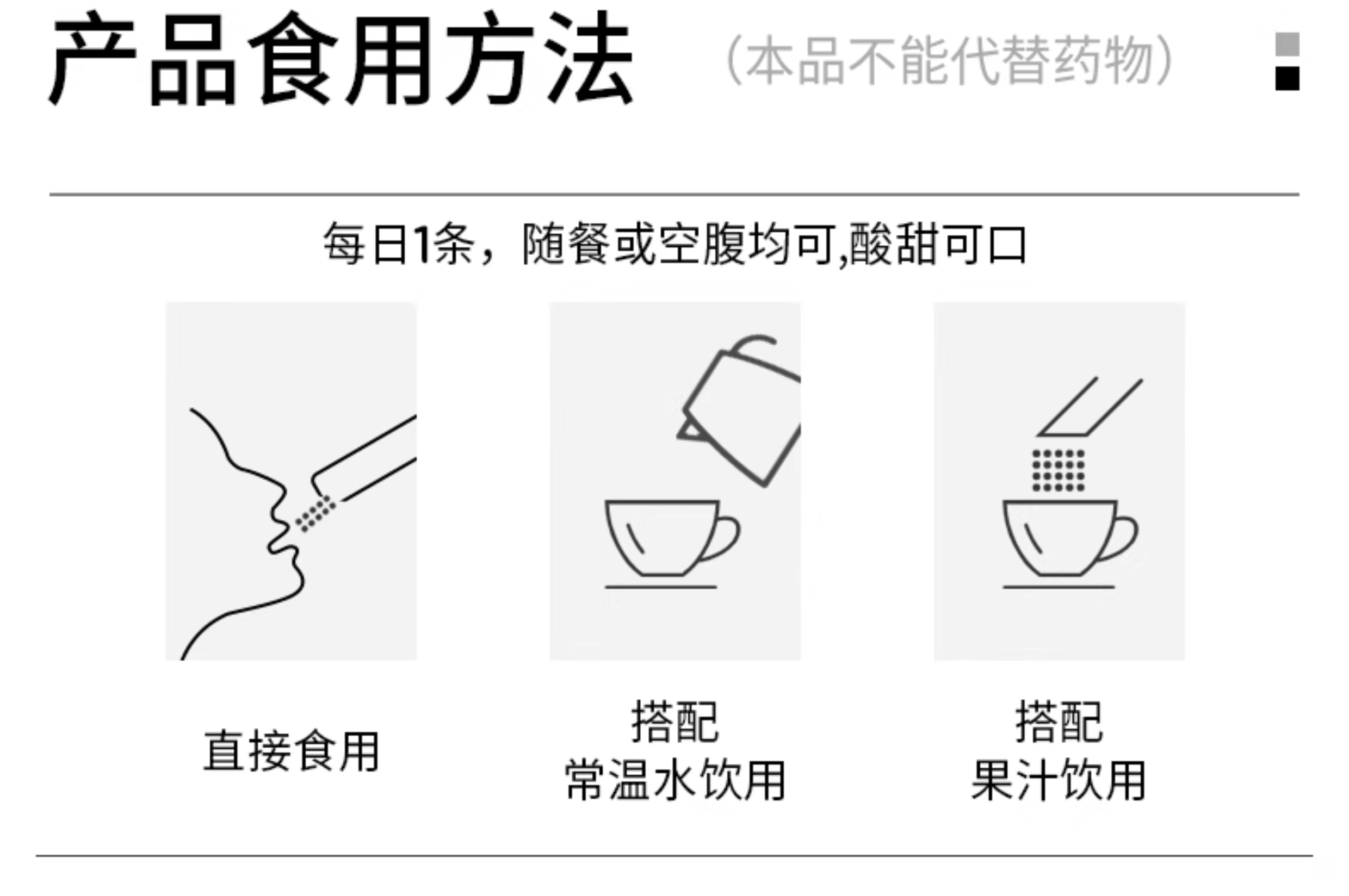 产品食用方法 （本品不能代替药物）

每日1条，随餐或空腹均可,酸甜可口

直接食用

搭配
常温水饮用

搭配
果汁饮用